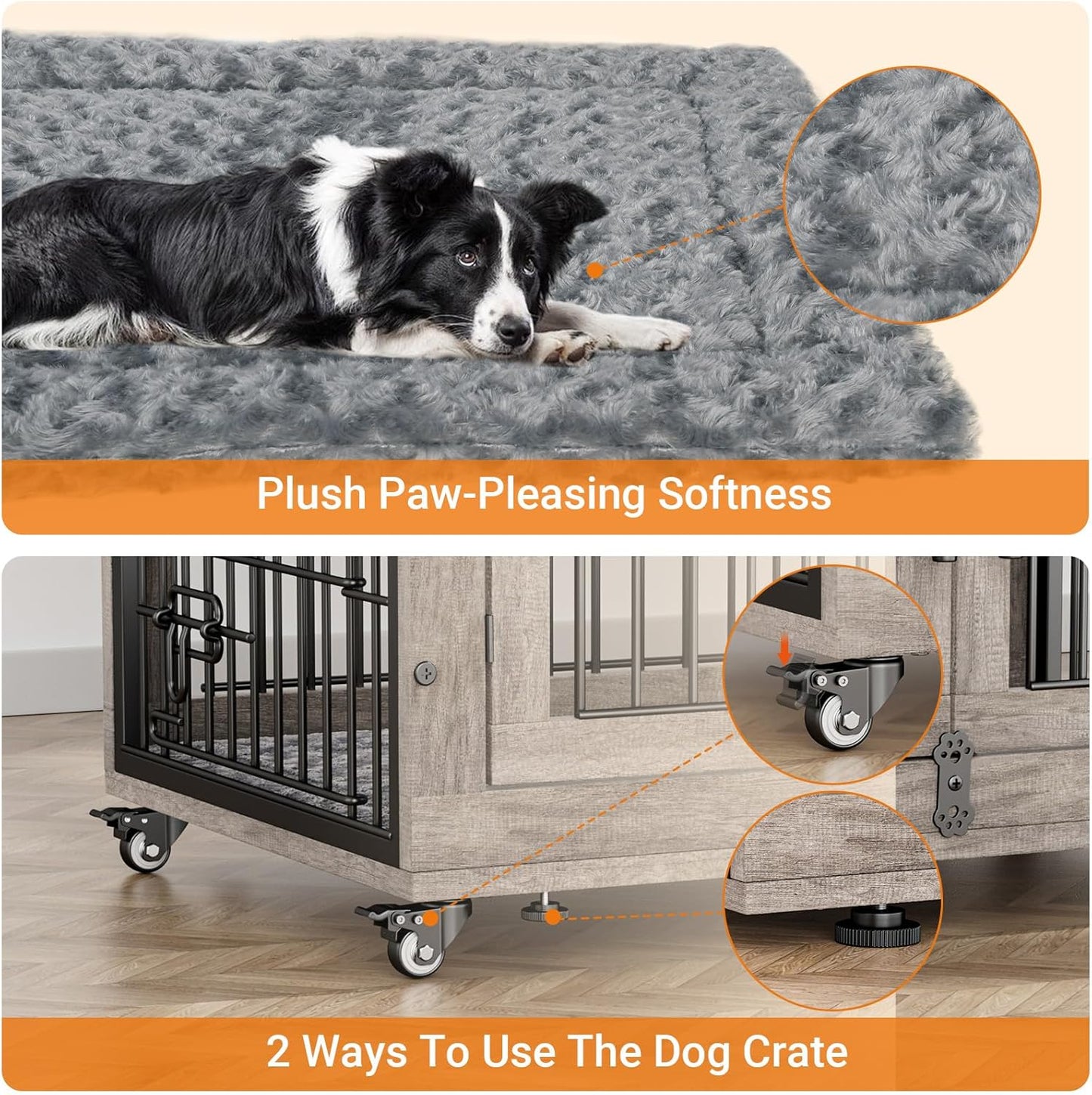 Plush Paw-Pleasing Softness

2 Ways To Use The Dog Crate