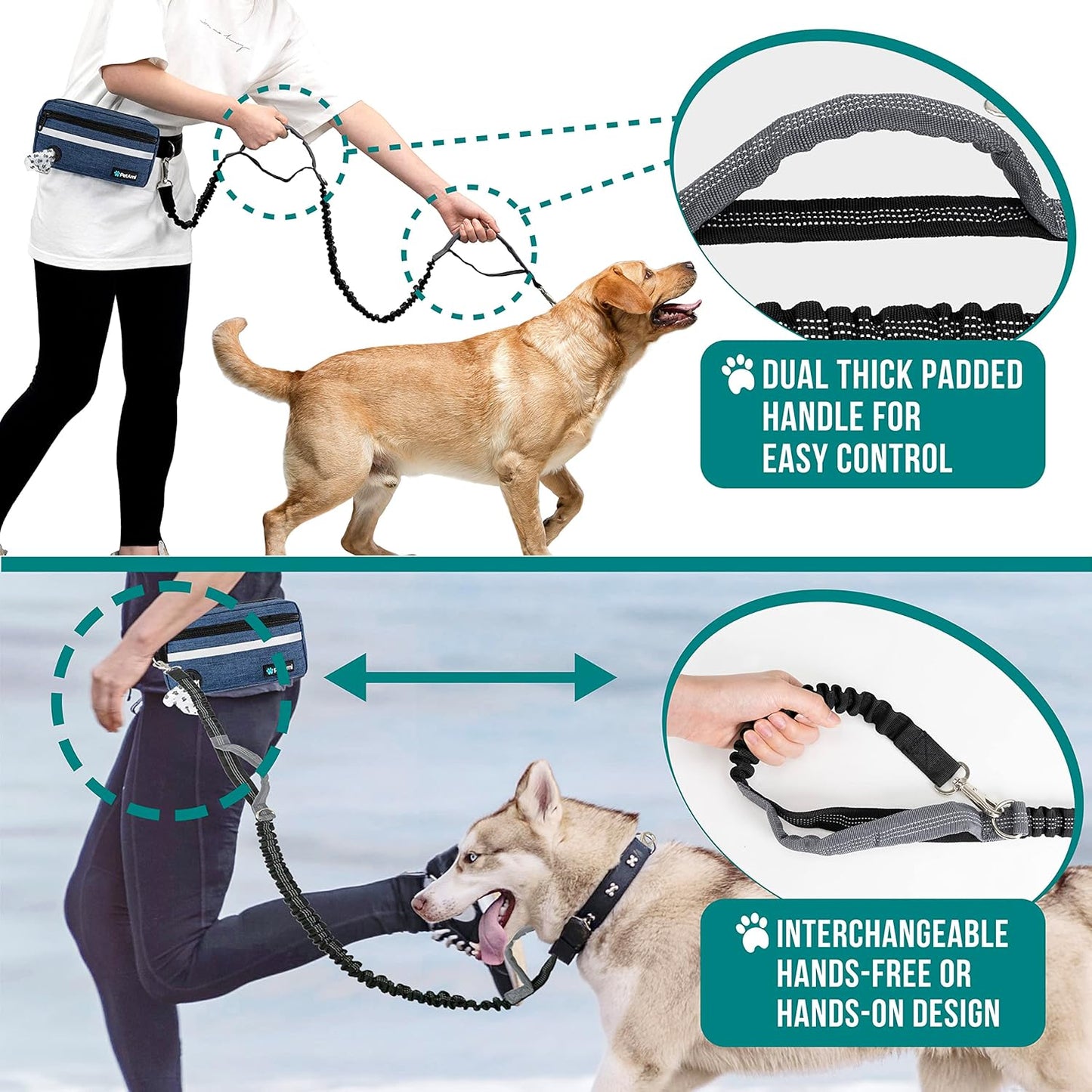 PetAmi

DUAL THICK PADDED HANDLE FOR EASY CONTROL

PetAmi

INTERCHANGEABLE HANDS-FREE OR HANDS-ON DESIGN