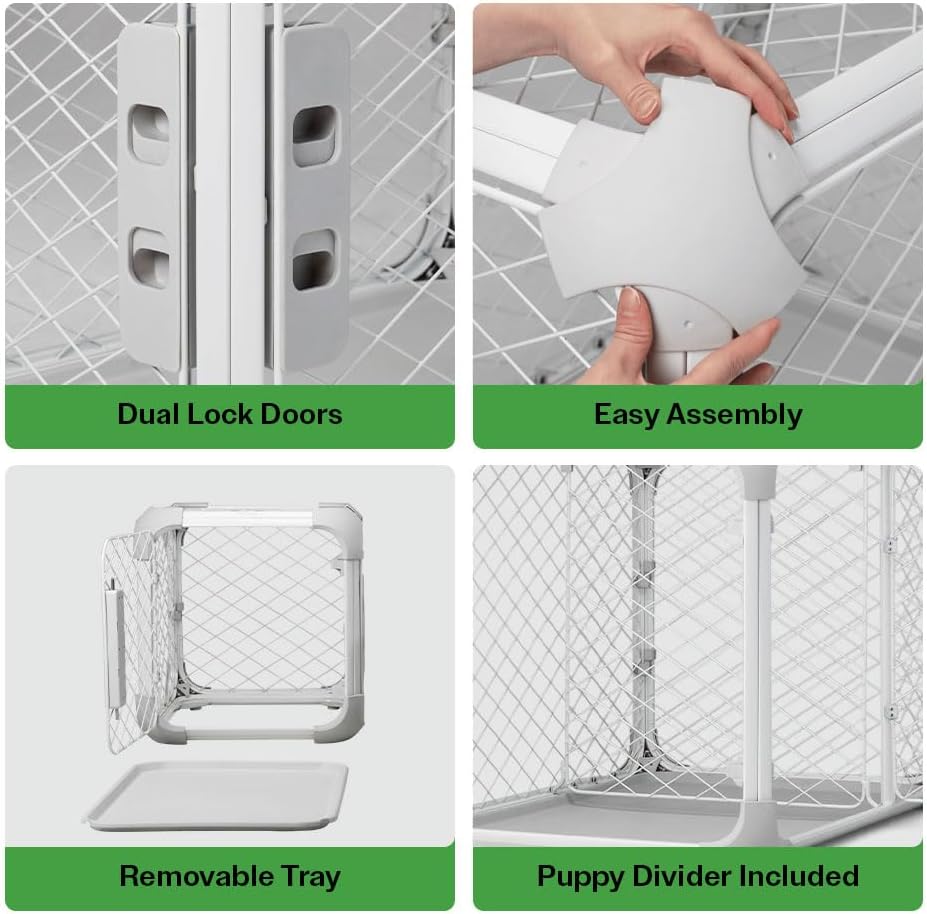 Dual Lock Doors

Easy Assembly

Removable Tray

Puppy Divider Included