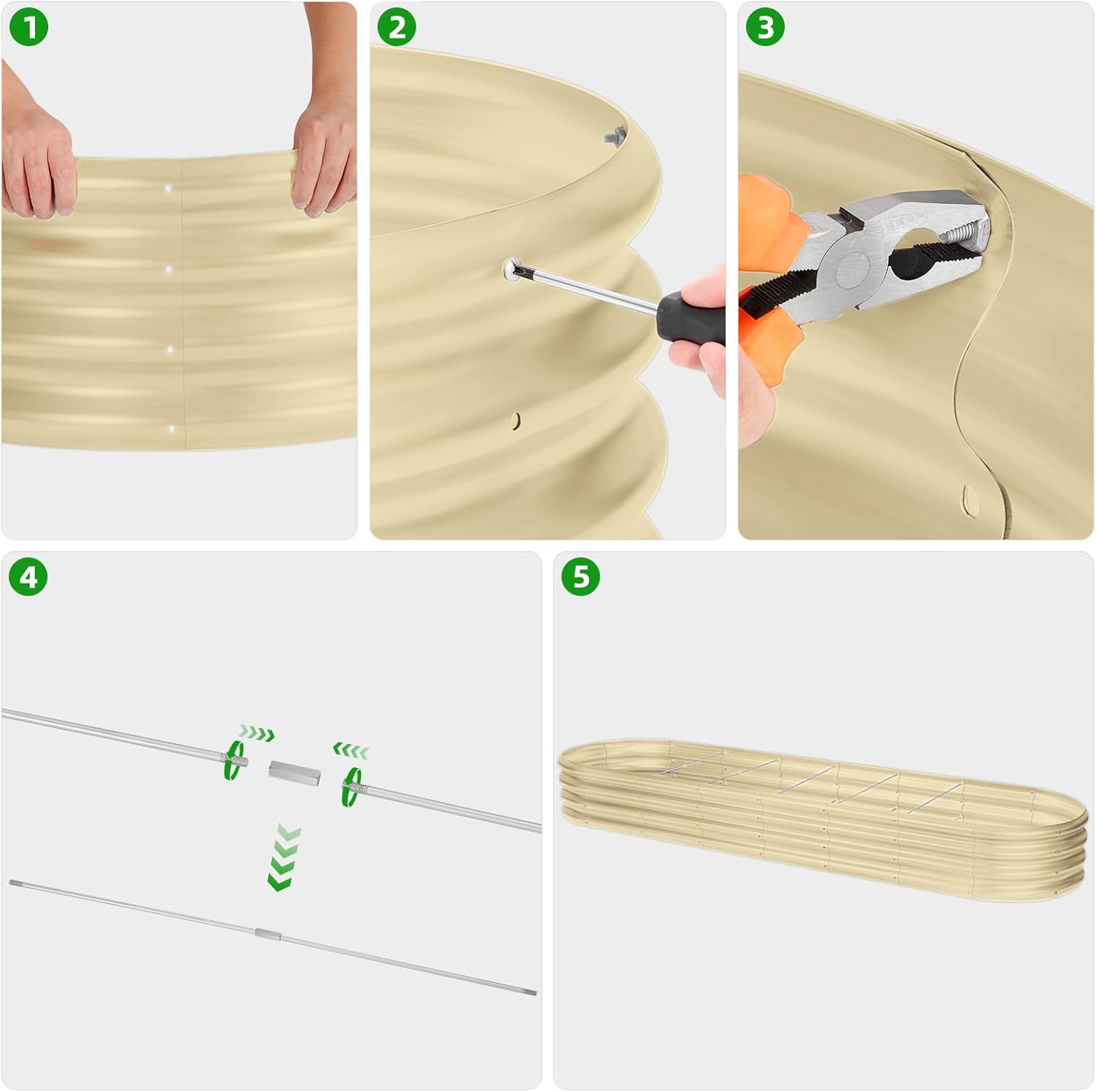 1

2

3

4

5