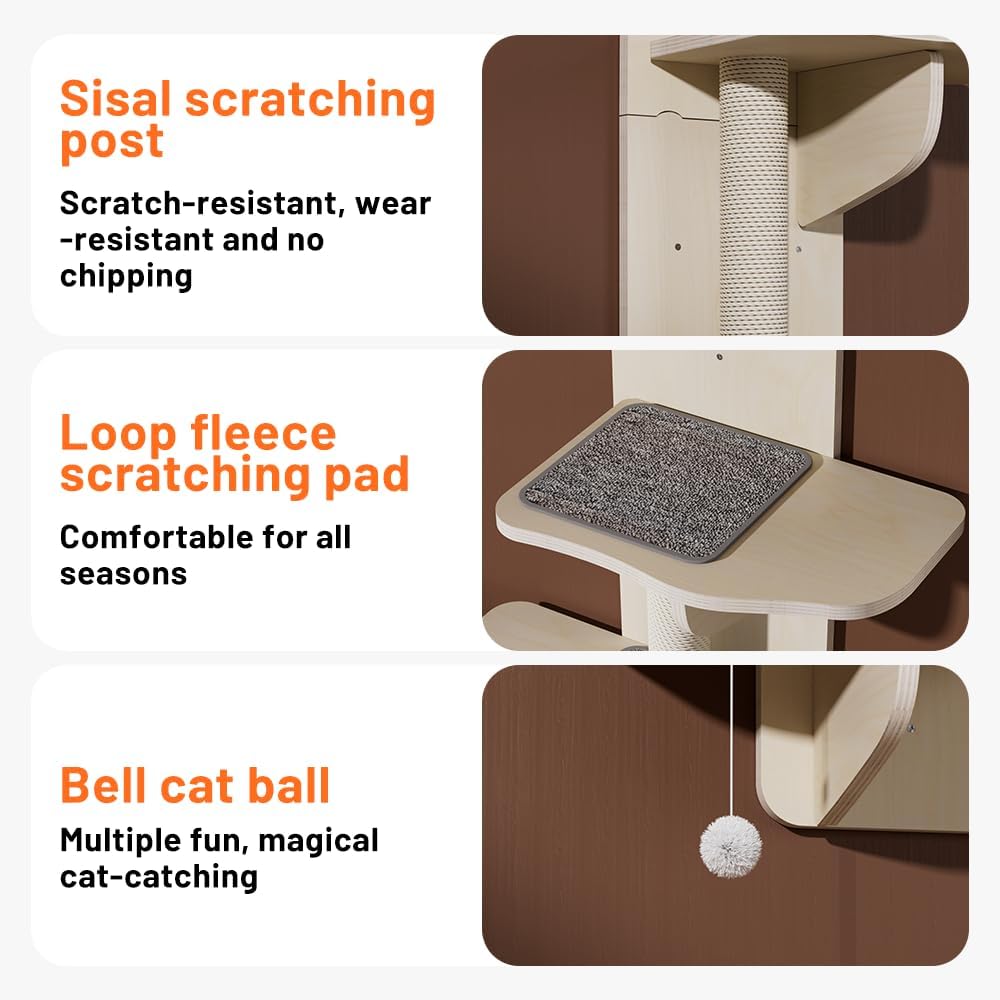 Sisal scratching post

Scratch-resistant, wear -resistant and no chipping

Loop fleece scratching pad

Comfortable for all seasons

Bell cat ball

Multiple fun, magical cat-catching