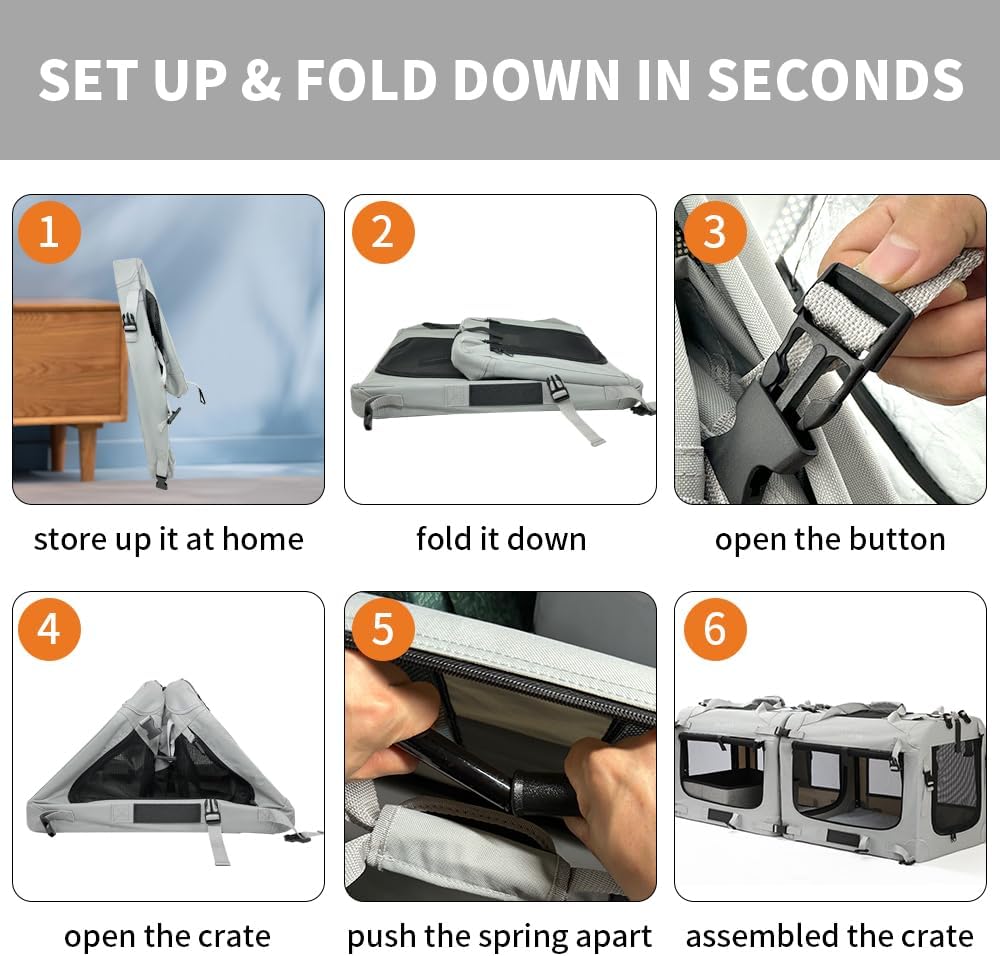 SET UP & FOLD DOWN IN SECONDS

1

store up it at home

2

fold it down

3

open the button

4

open the crate

5

push the spring apart

6

assembled the crate