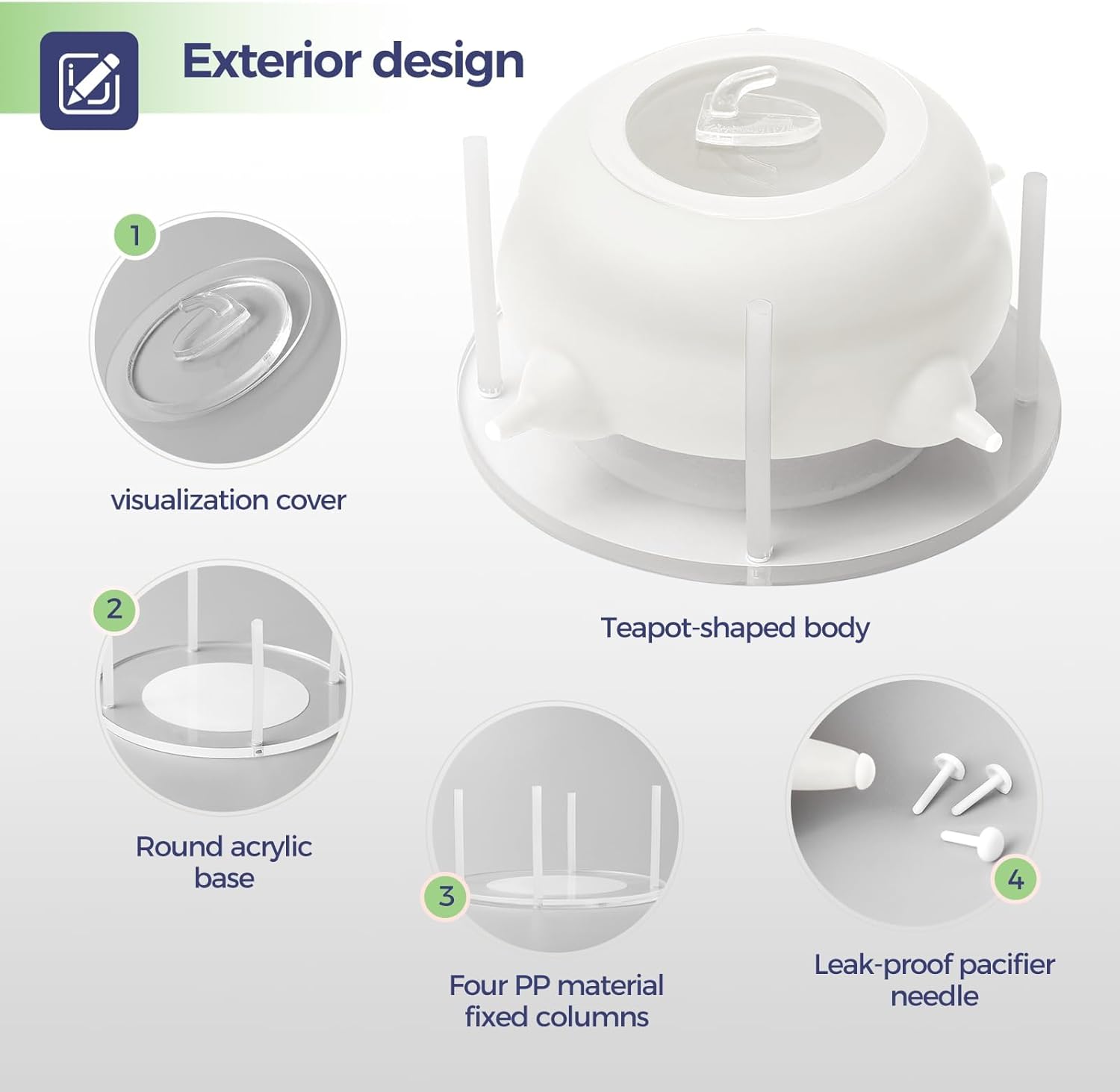 Exterior design

1

visualization cover

Teapot-shaped body

2

Round acrylic base

3

Four PP material fixed columns

4

Leak-proof pacifier needle