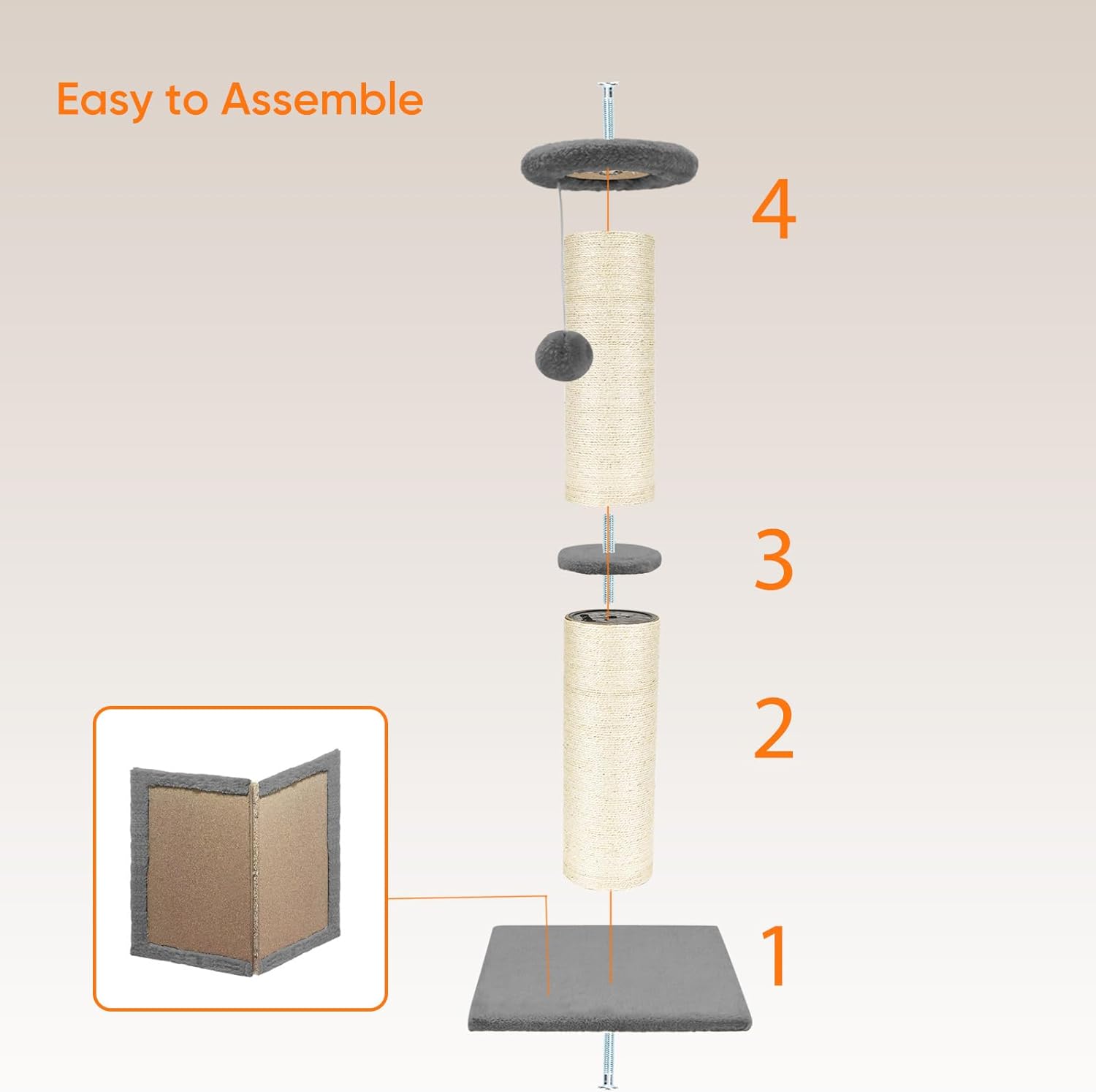 Easy to Assemble

4

3

2

1