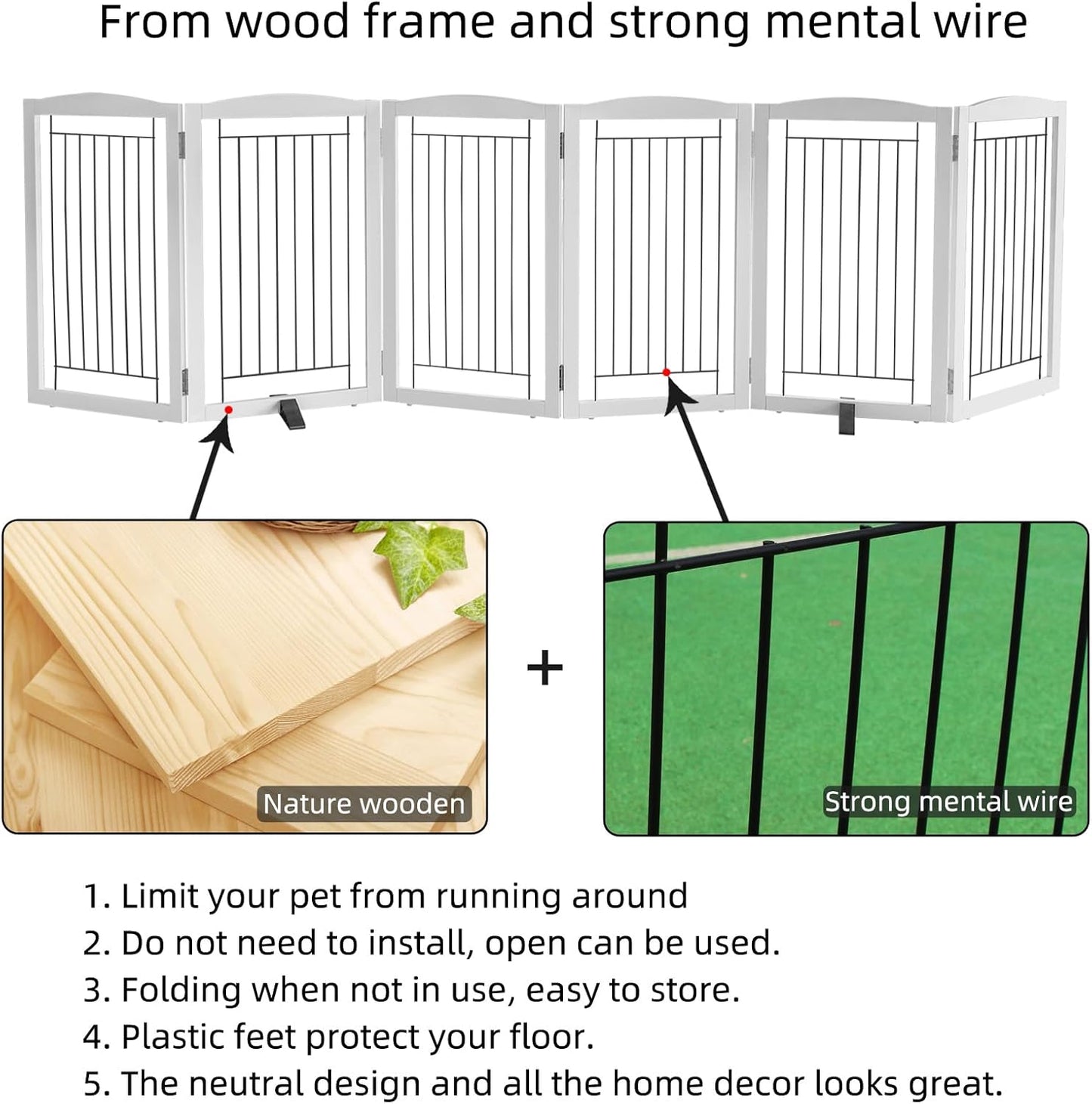 From wood frame and strong mental wire

Nature wooden

+

Strong mental wire

1. Limit your pet from running around
2. Do not need to install, open can be used.
3. Folding when not in use, easy to store.
4. Plastic feet protect your floor.
5. The neutral design and all the home decor looks great.