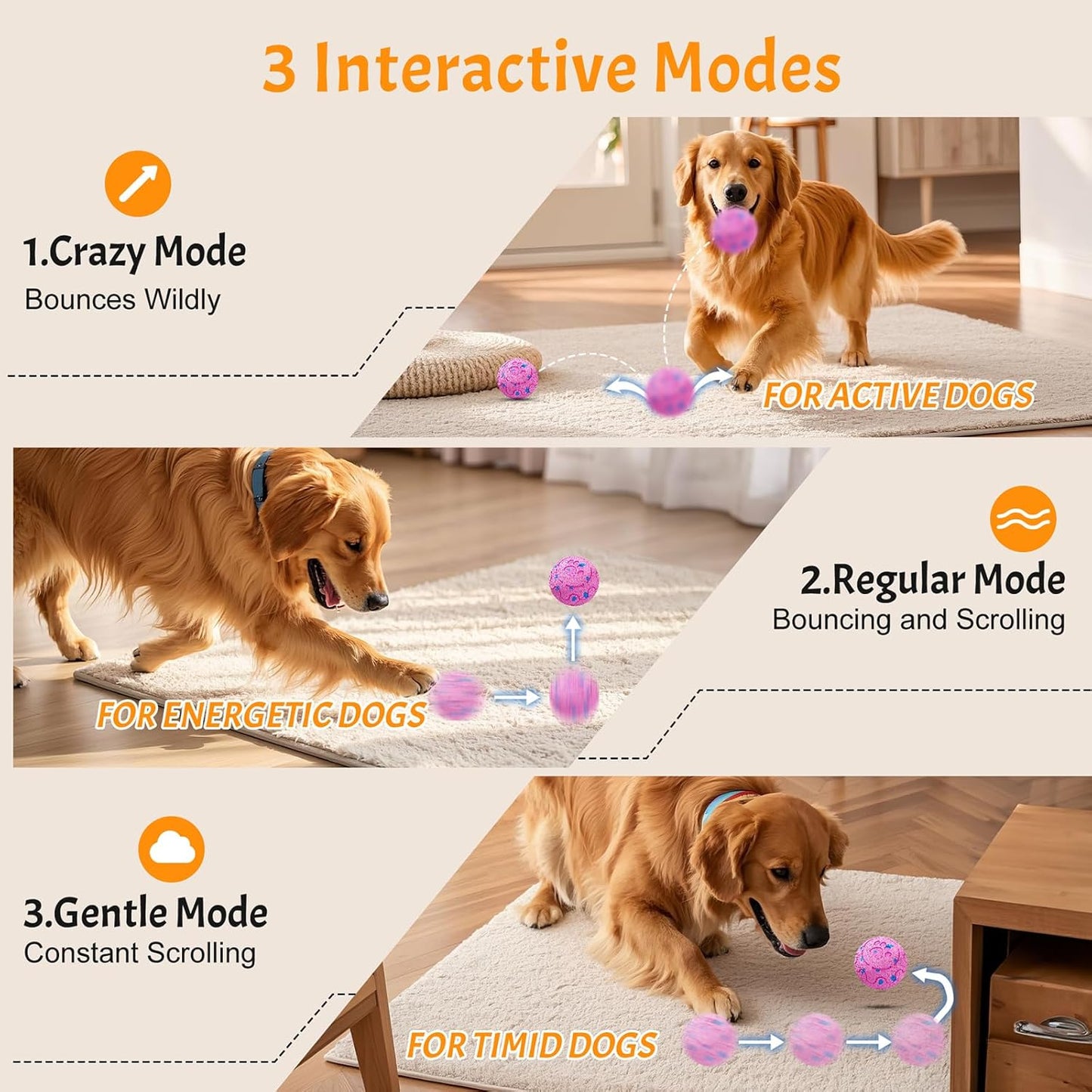 3 Interactive Modes

1.Crazy Mode
Bounces Wildly

FOR ACTIVE DOGS

2.Regular Mode
Bouncing and Scrolling

FOR ENERGETIC DOGS

3.Gentle Mode
Constant Scrolling

FOR TIMID DOGS