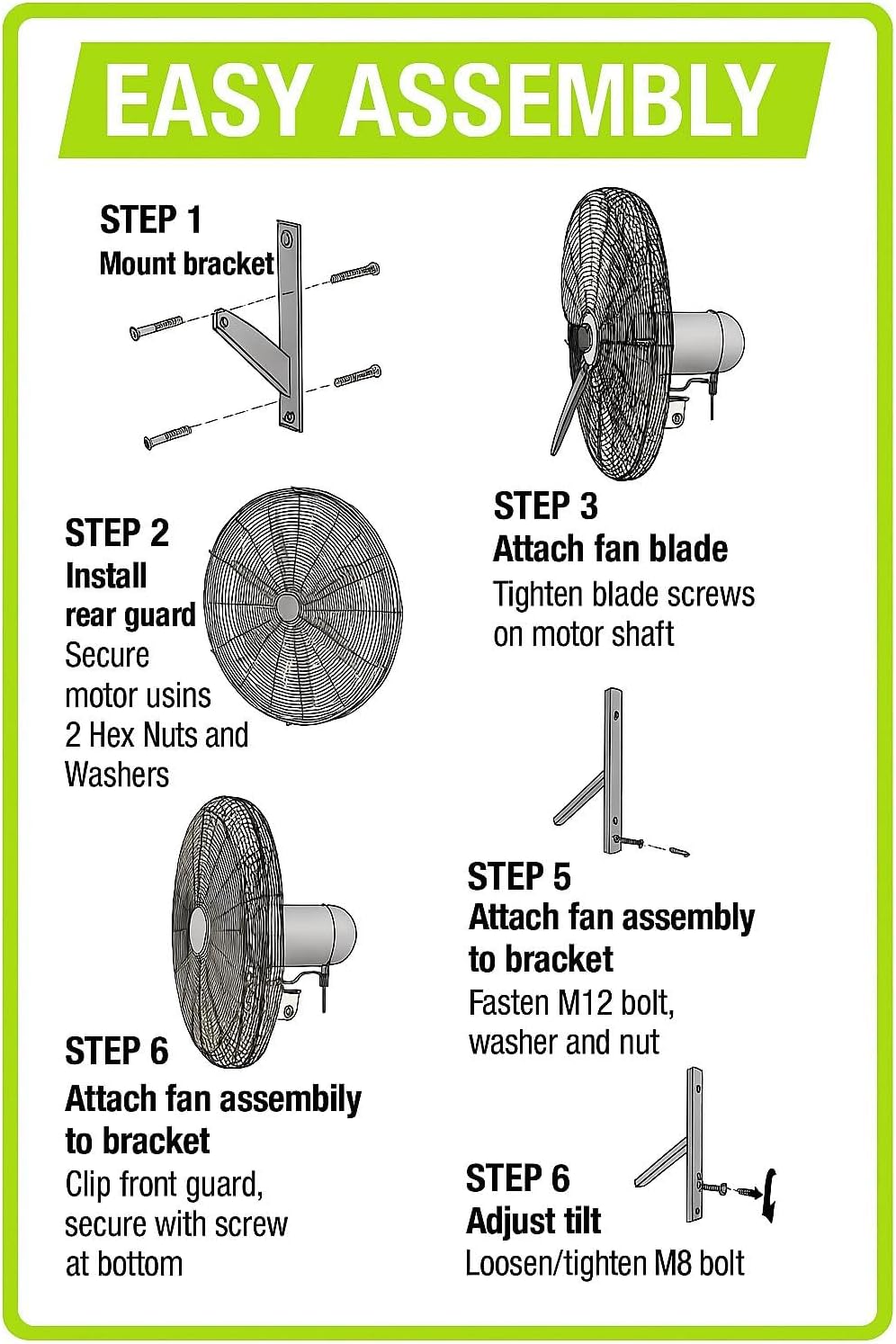 EASY ASSEMBLY

STEP 1
Mount bracket

STEP 2
Install rear guard
Secure motor usins 2 Hex Nuts and Washers

STEP 6
Attach fan assembily to bracket
Clip front guard, secure with screw at bottom

STEP 3
Attach fan blade
Tighten blade screws on motor shaft

STEP 5
Attach fan assembly to bracket
Fasten M12 bolt, washer and nut

STEP 6
Adjust tilt
Loosen/tighten M8 bolt