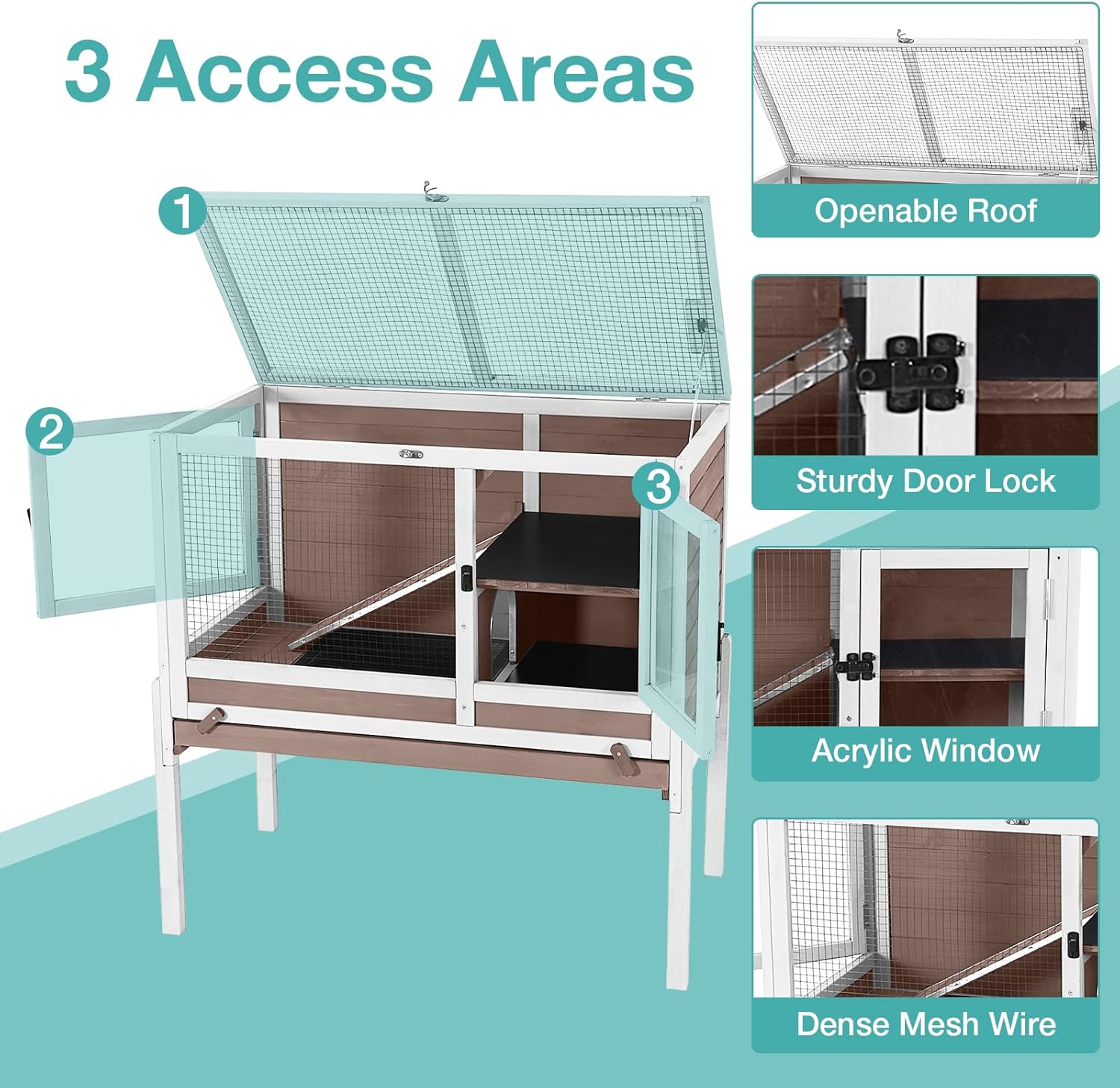 3 Access Areas

1

2

3

Openable Roof

Sturdy Door Lock

Acrylic Window

Dense Mesh Wire