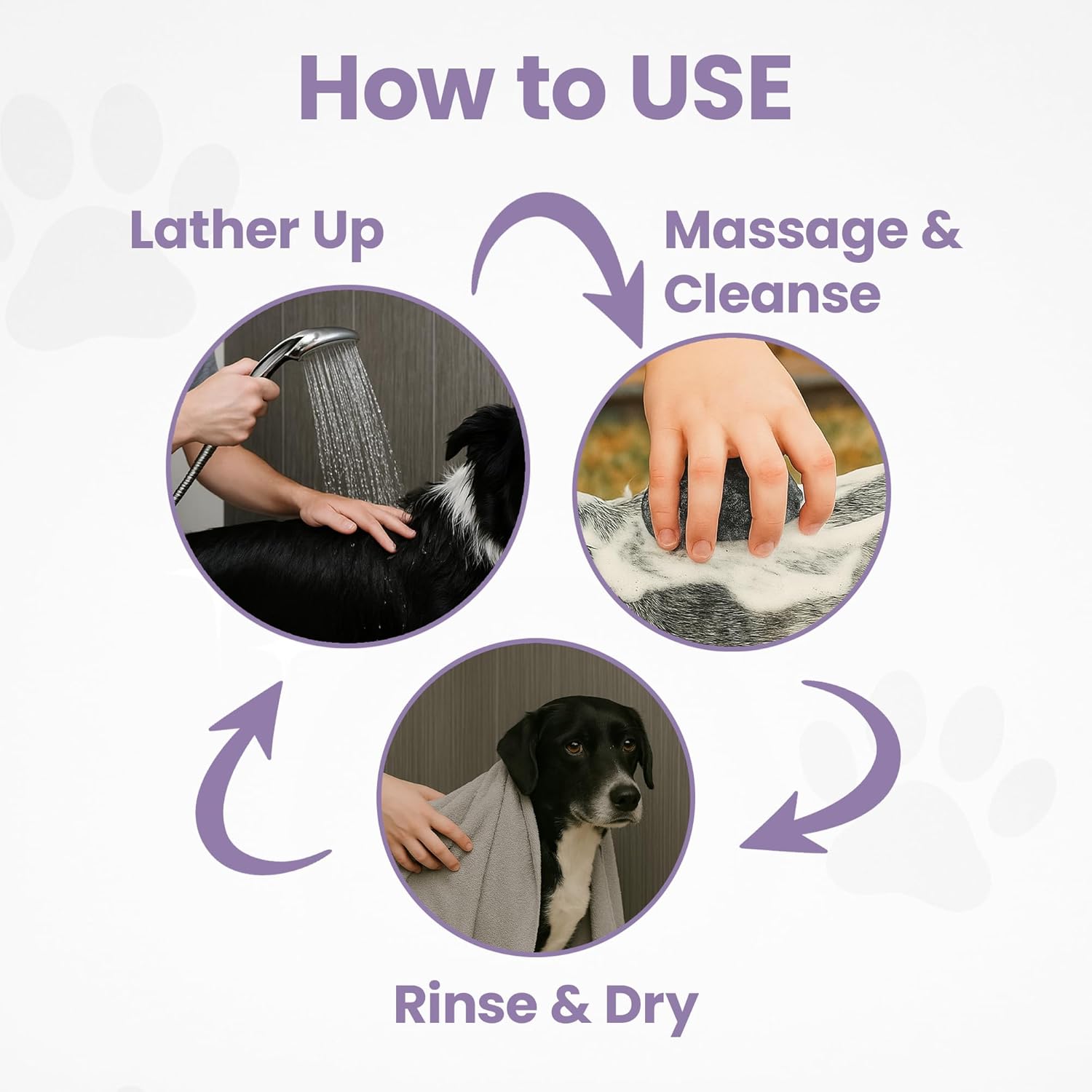 How to USE

Lather Up

Massage & Cleanse

Rinse & Dry