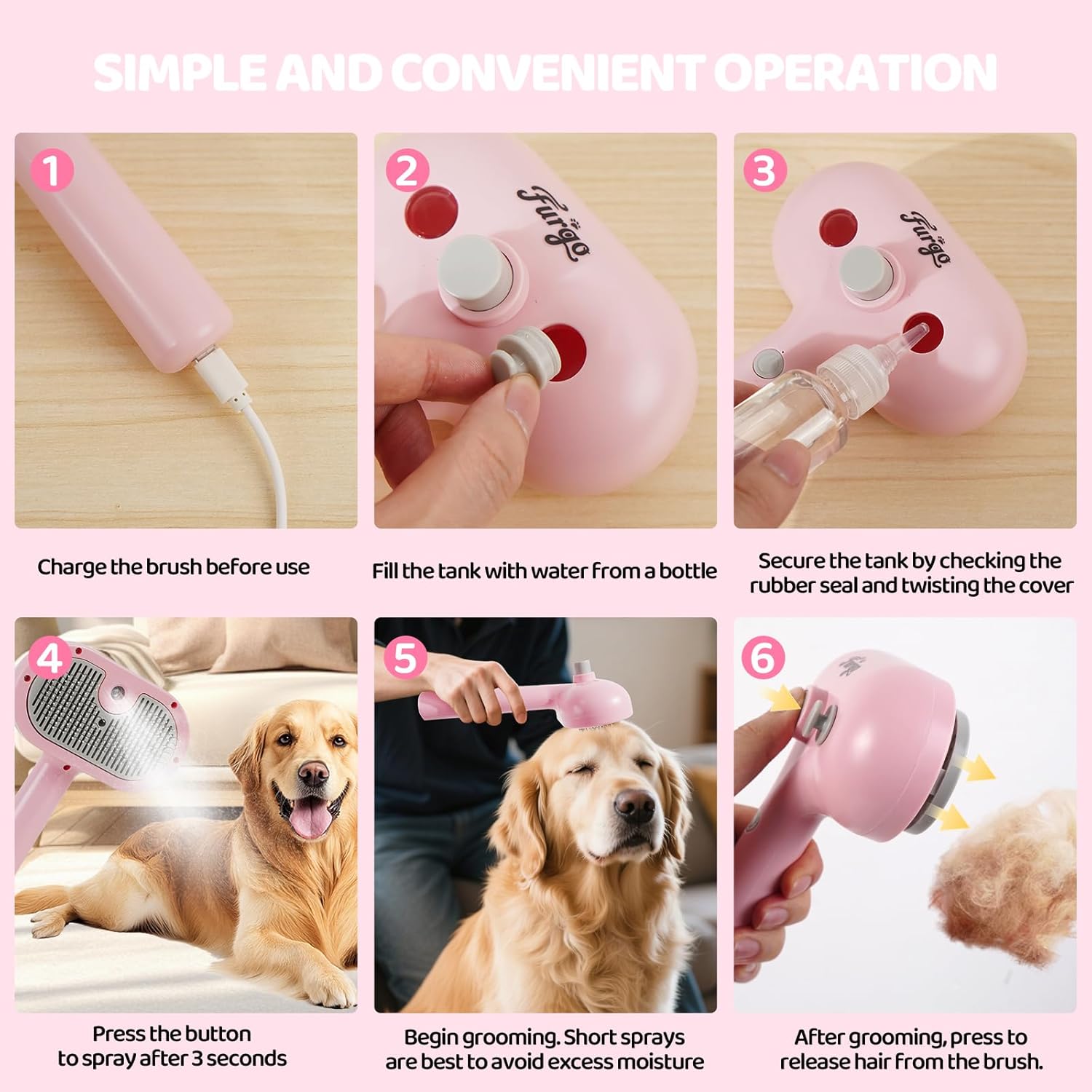 SIMPLE AND CONVENIENT OPERATION

1

Charge the brush before use

2

Furgo

Fill the tank with water from a bottle

3

Furgo

Secure the tank by checking the rubber seal and twisting the cover

4

Press the button to spray after 3 seconds

5

Begin grooming. Short sprays are best to avoid excess moisture

6

After grooming, press to release hair from the brush.