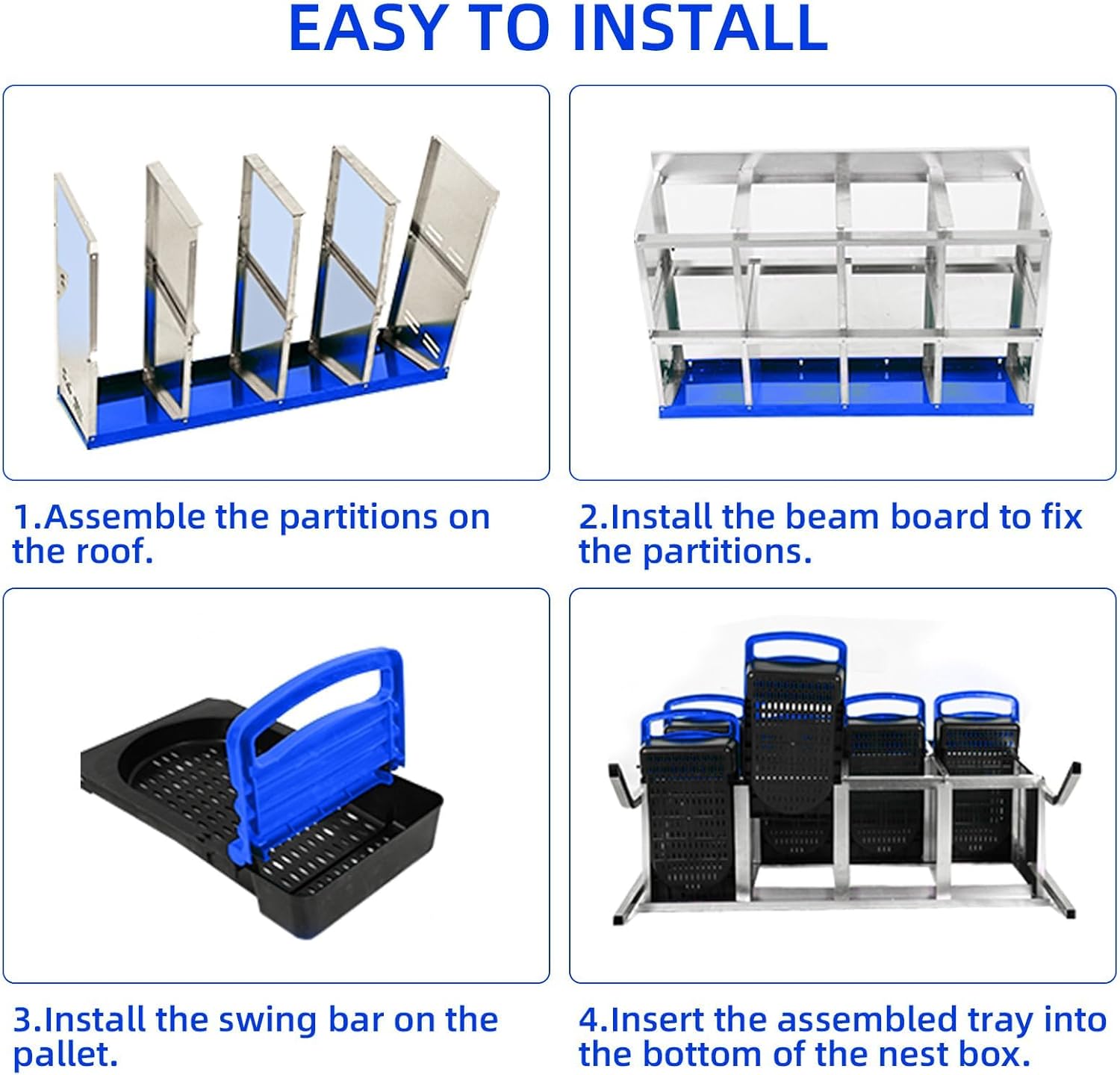 EASY TO INSTALL

1.Assemble the partitions on the roof.

2.Install the beam board to fix the partitions.

3.Install the swing bar on the pallet.

4.Insert the assembled tray into the bottom of the nest box.