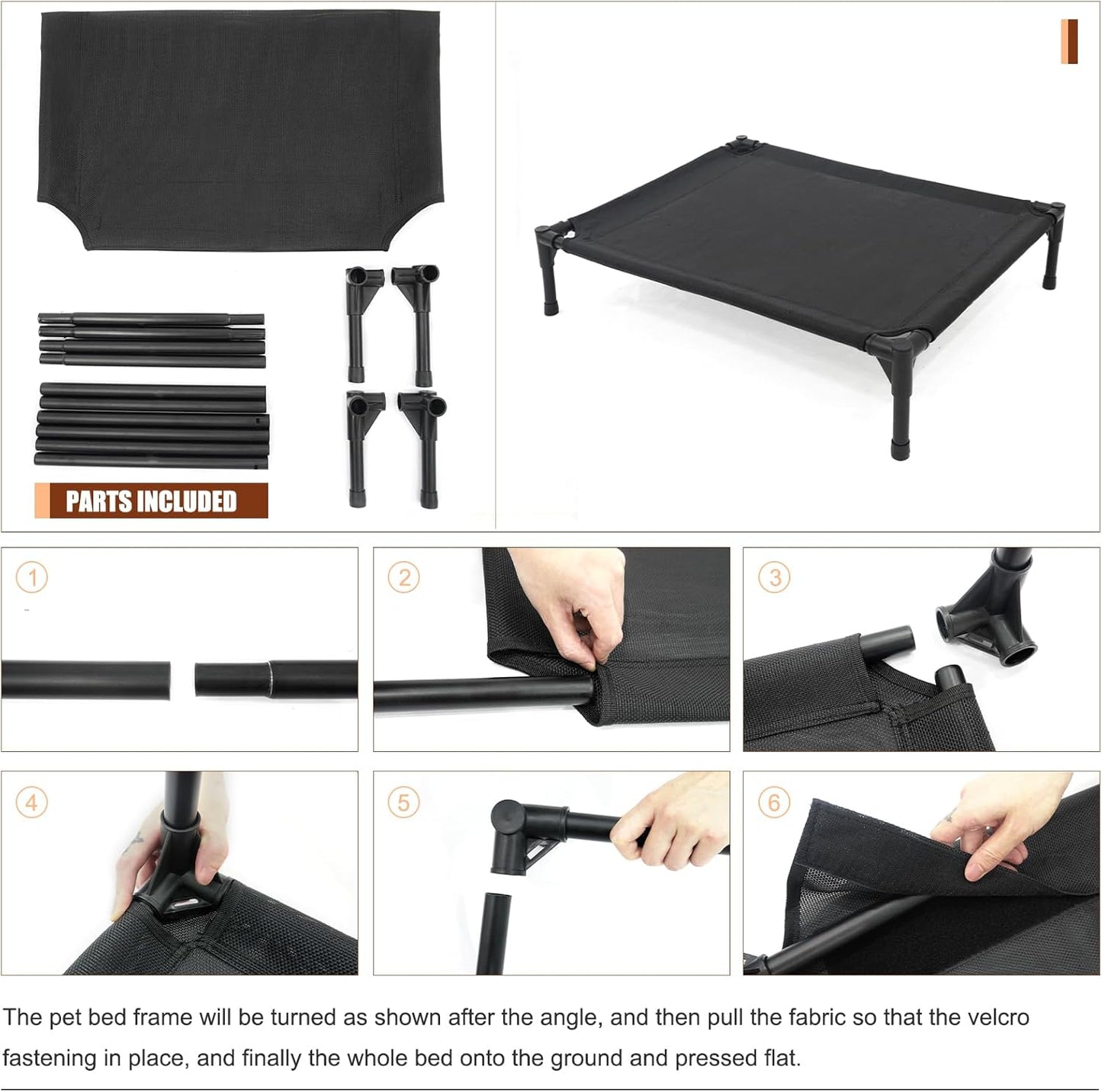 PARTS INCLUDED

1

2

3

4

5

6

The pet bed frame will be turned as shown after the angle, and then pull the fabric so that the velcro fastening in place, and finally the whole bed onto the ground and pressed flat.