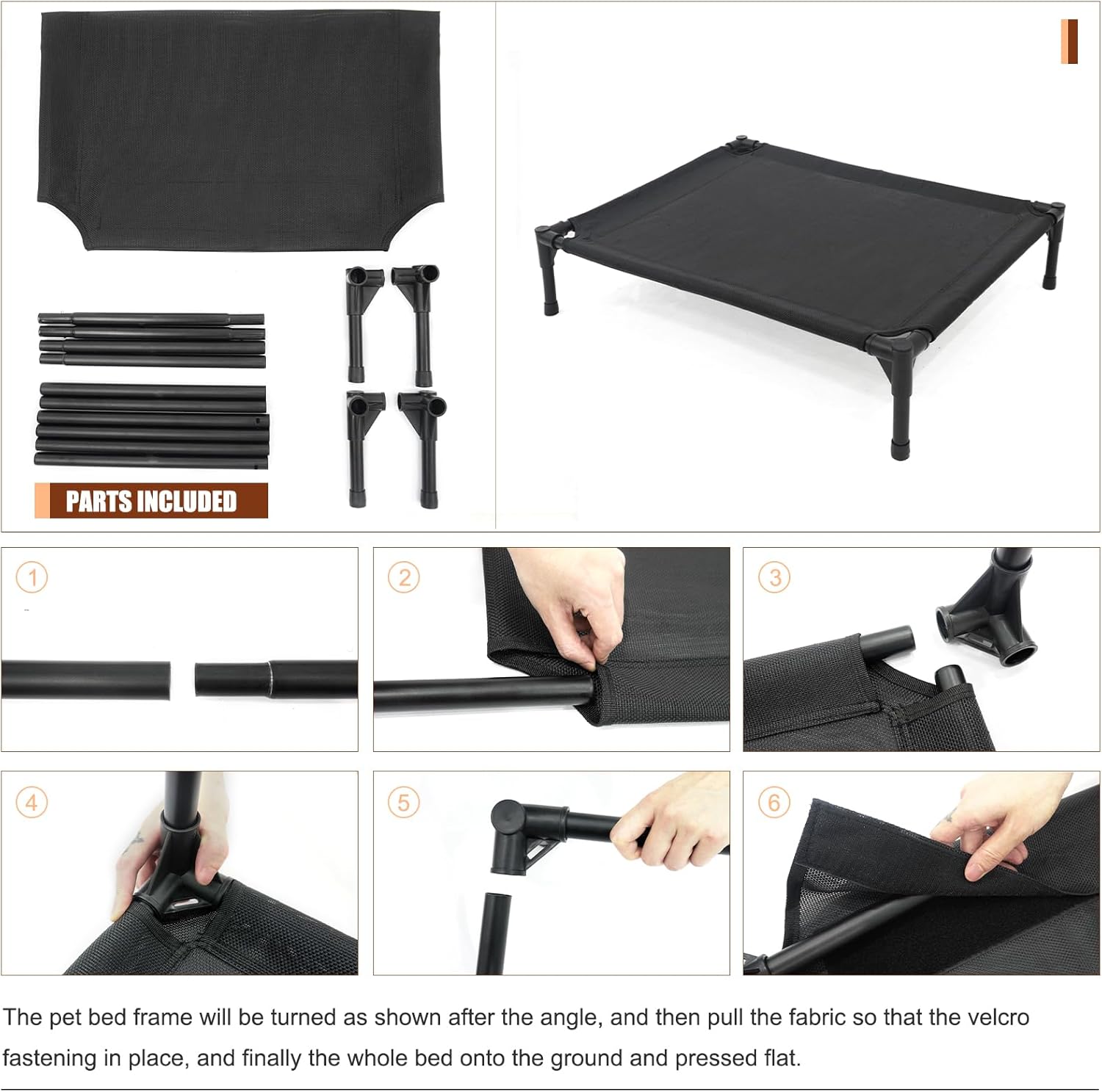 PARTS INCLUDED

1

2

3

4

5

6

The pet bed frame will be turned as shown after the angle, and then pull the fabric so that the velcro fastening in place, and finally the whole bed onto the ground and pressed flat.