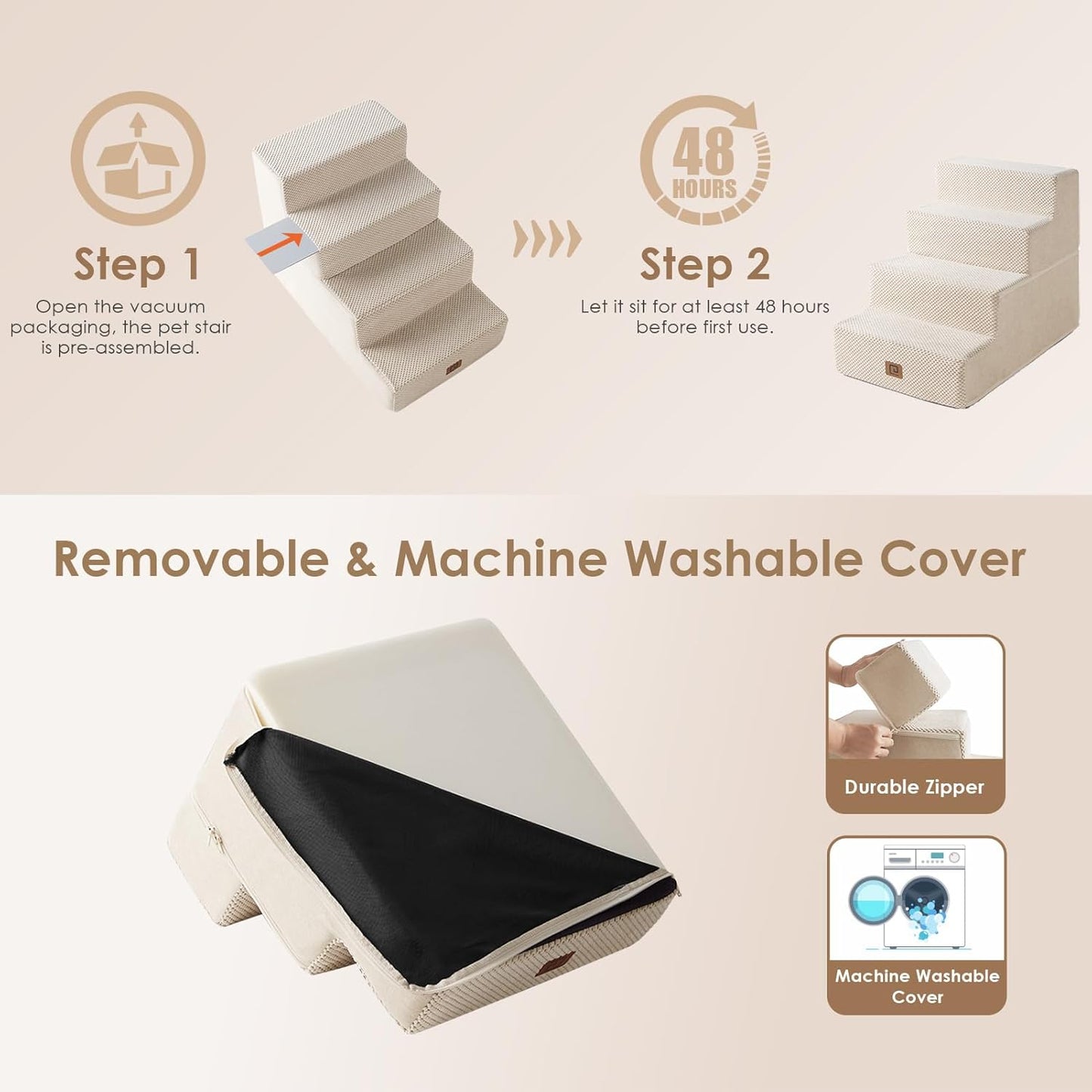 Step 1

Open the vacuum packaging, the pet stair is pre-assembled.

48 HOURS

Step 2

Let it sit for at least 48 hours before first use.

Removable & Machine Washable Cover

Durable Zipper

Machine Washable Cover