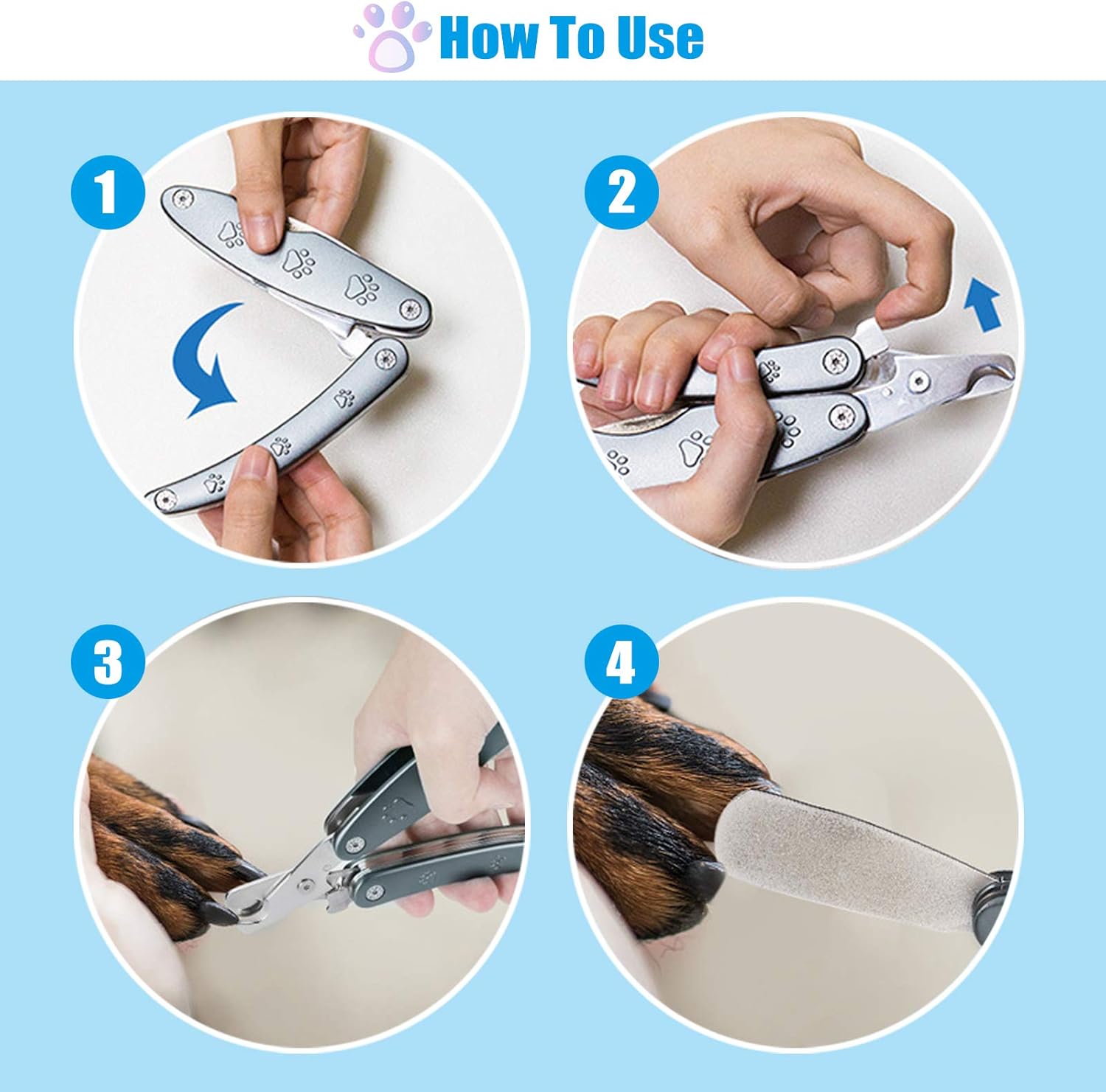 How To Use

1

2

3

4