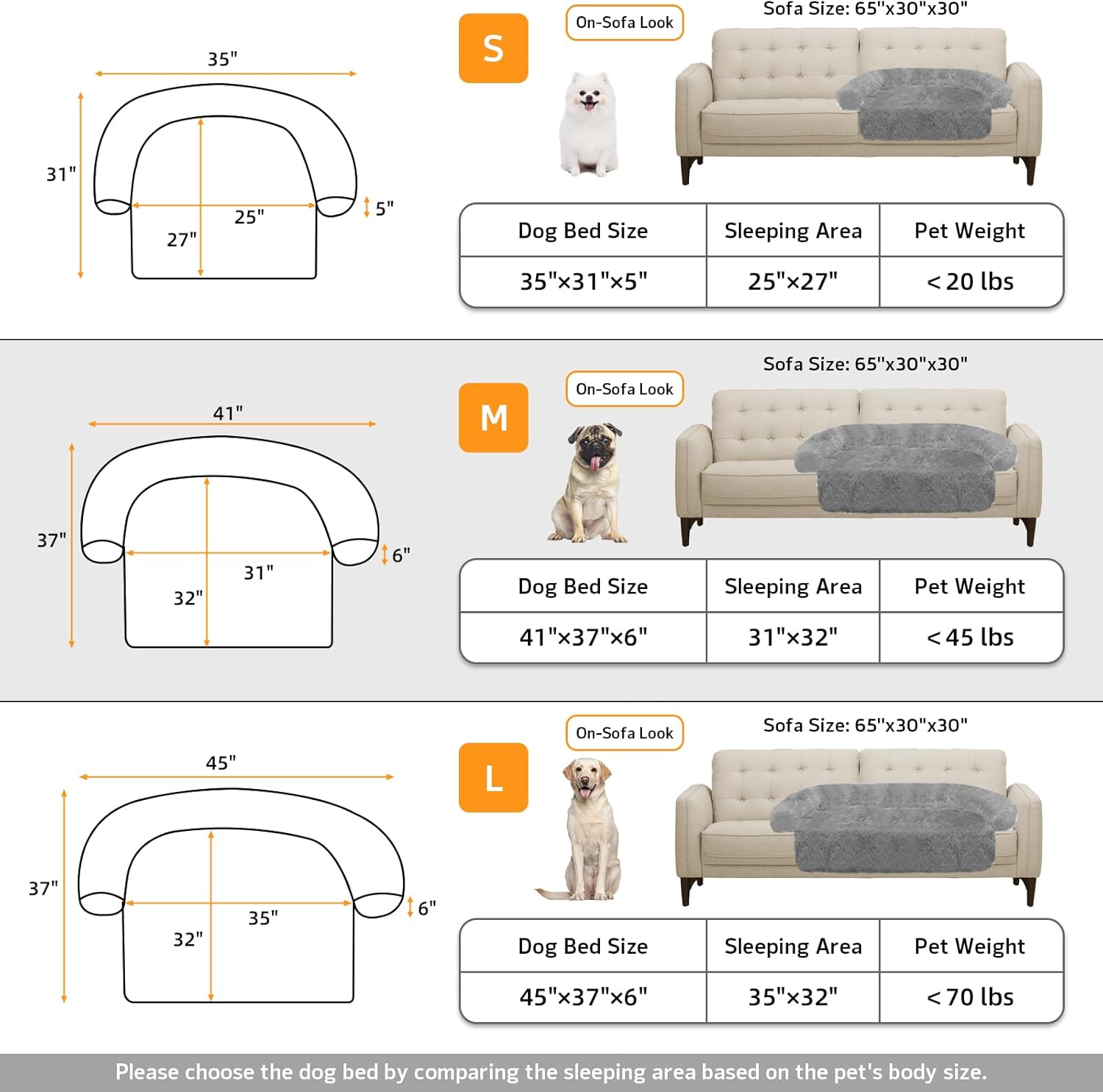 35"

31"

25"

27"

5"

S

On-Sofa Look

Sofa Size: 65"x30"x30"

| Dog Bed Size | Sleeping Area | Pet Weight |
|---|---|---|
| 35"×31"×5" | 25"×27" | < 20 lbs |

41"

37"

31"

32"

6"

M

On-Sofa Look

Sofa Size: 65"x30"x30"

| Dog Bed Size | Sleeping Area | Pet Weight |
|---|---|---|
| 41"×37"×6" | 31"×32" | < 45 lbs |

45"

37"

35"

32"

6"

L

On-Sofa Look

Sofa Size: 65"x30"x30"

| Dog Bed Size | Sleeping Area | Pet Weight |
|---|---|---|
| 45"×37"×6" | 35"×32" | < 70 lbs |

Please choose the dog bed by comparing the sleeping area based on the pet's body size.