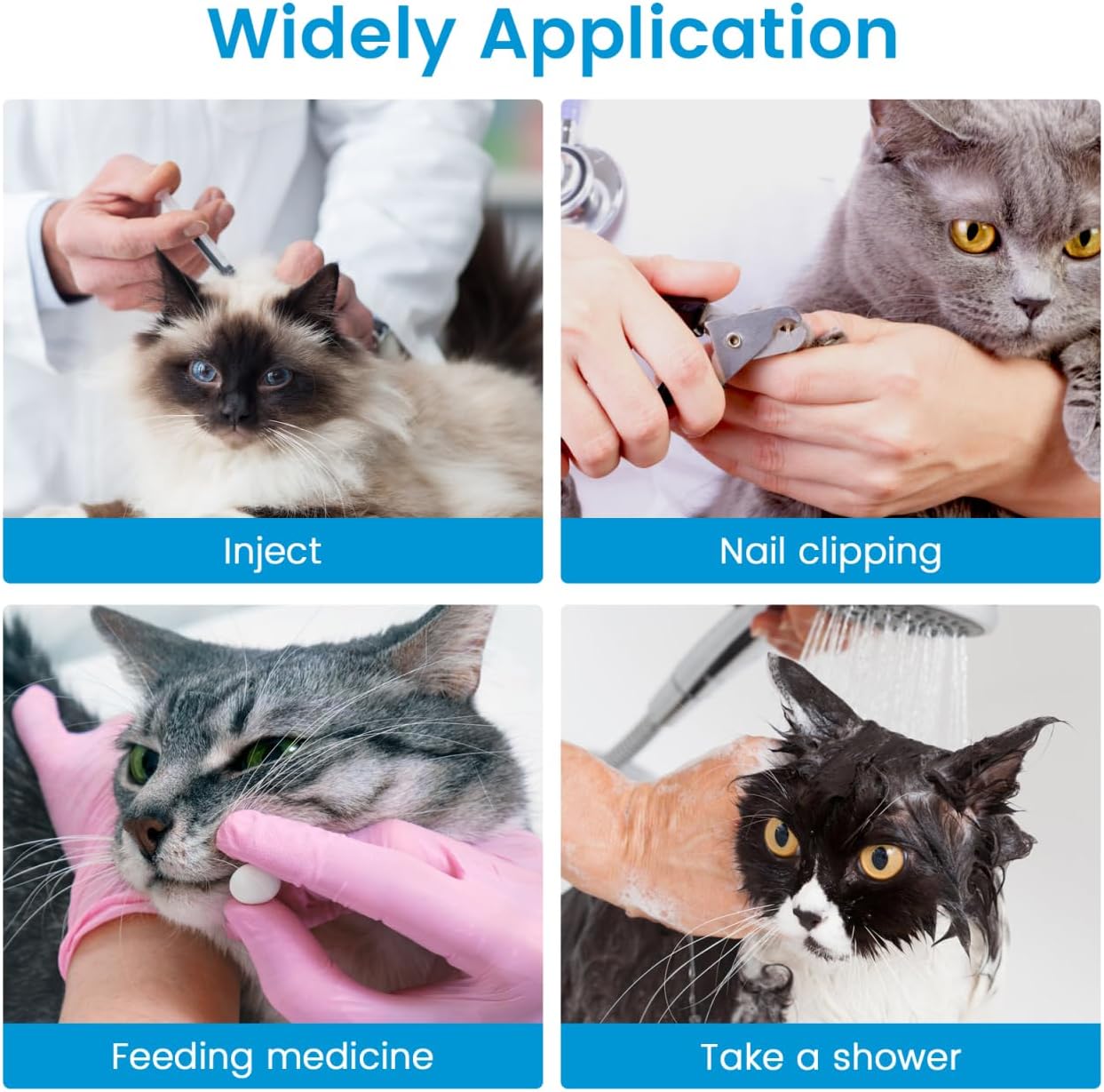 Widely Application

Inject

Nail clipping

Feeding medicine

Take a shower