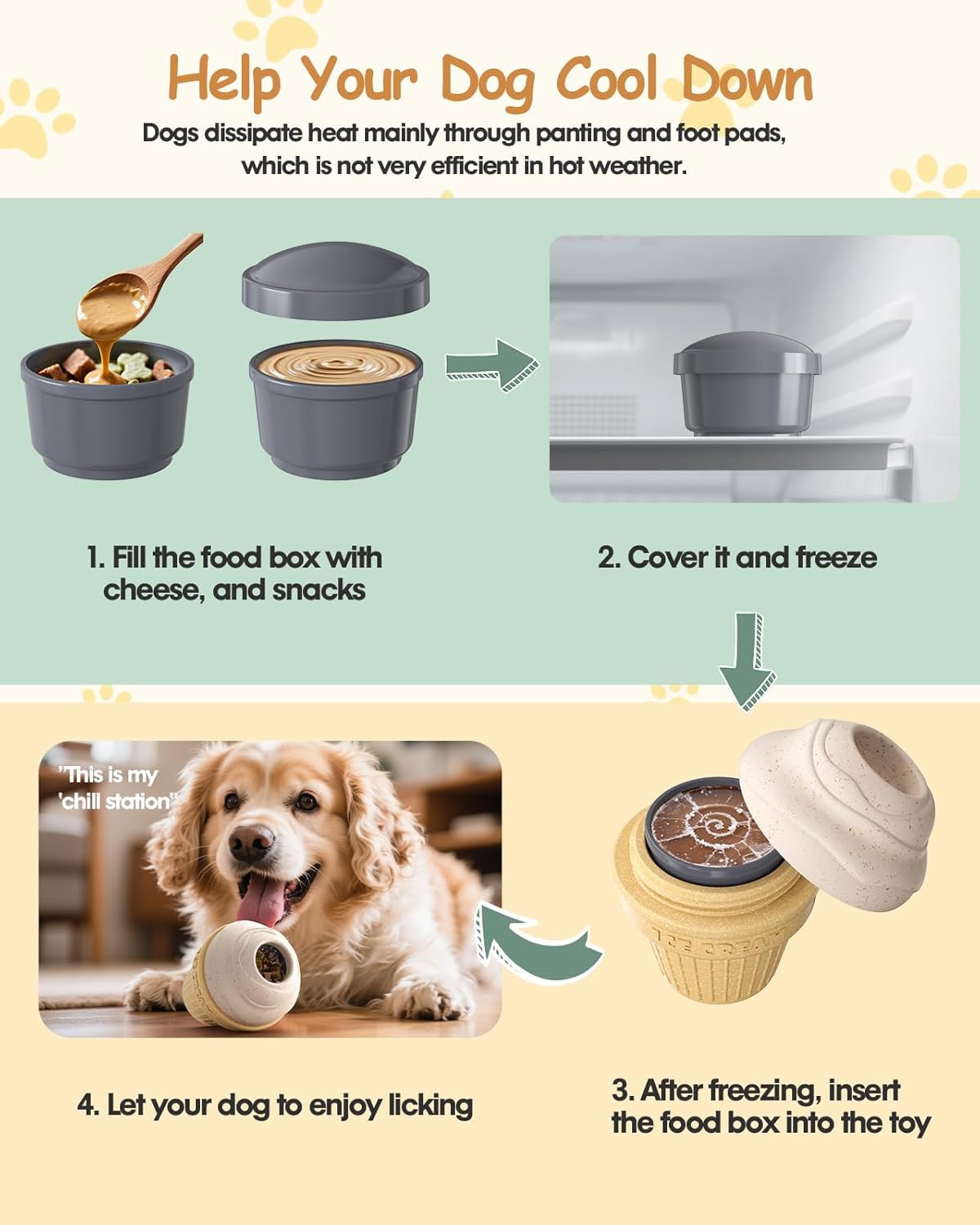 Help Your Dog Cool Down

Dogs dissipate heat mainly through panting and foot pads, which is not very efficient in hot weather.

1. Fill the food box with cheese, and snacks

2. Cover it and freeze

"This is my 'chill station"

ICE CREAM

4. Let your dog to enjoy licking

3. After freezing, insert the food box into the toy