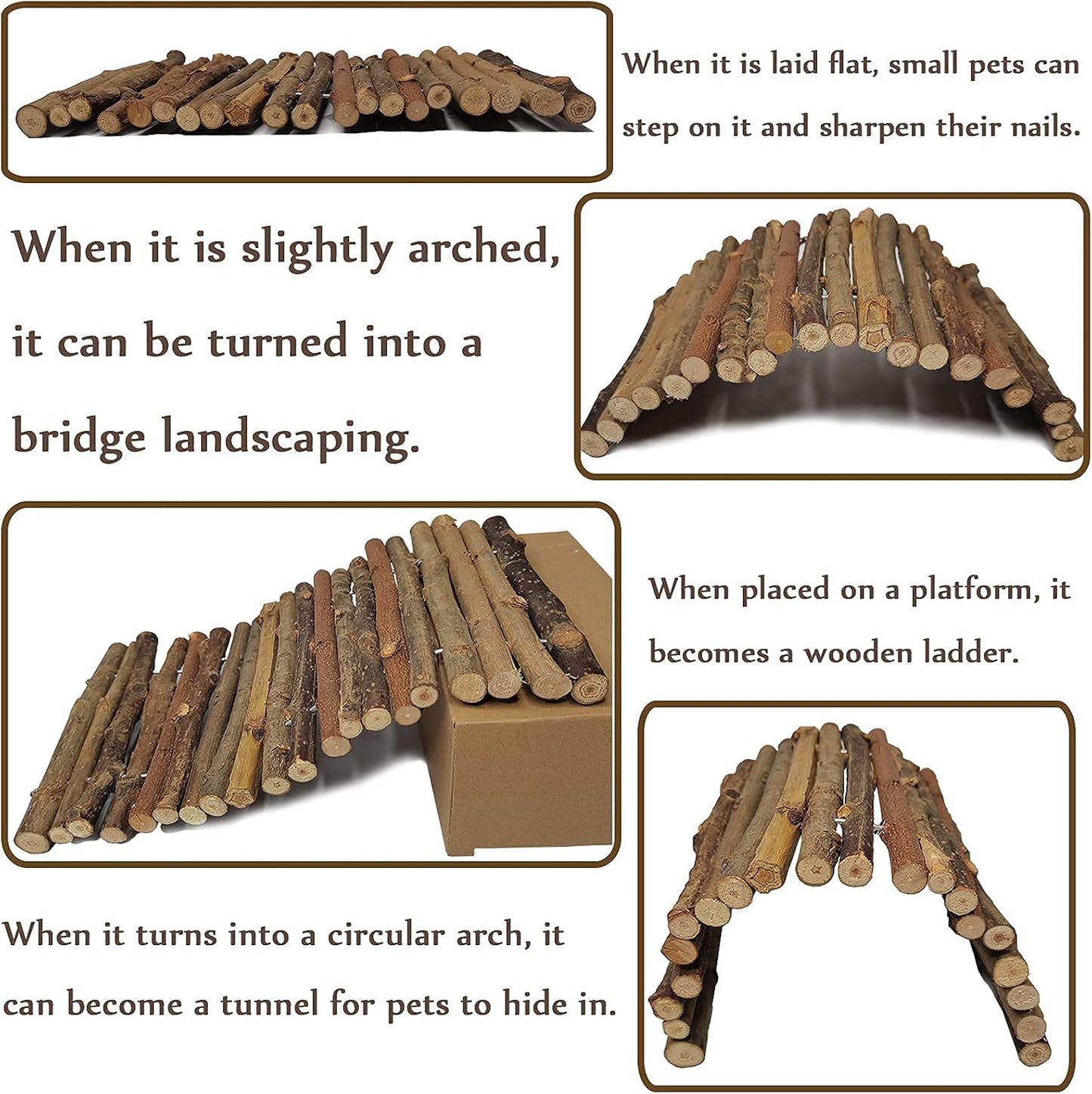 When it is laid flat, small pets can step on it and sharpen their nails.

When it is slightly arched, it can be turned into a bridge landscaping.

When placed on a platform, it becomes a wooden ladder.

When it turns into a circular arch, it can become a tunnel for pets to hide in.