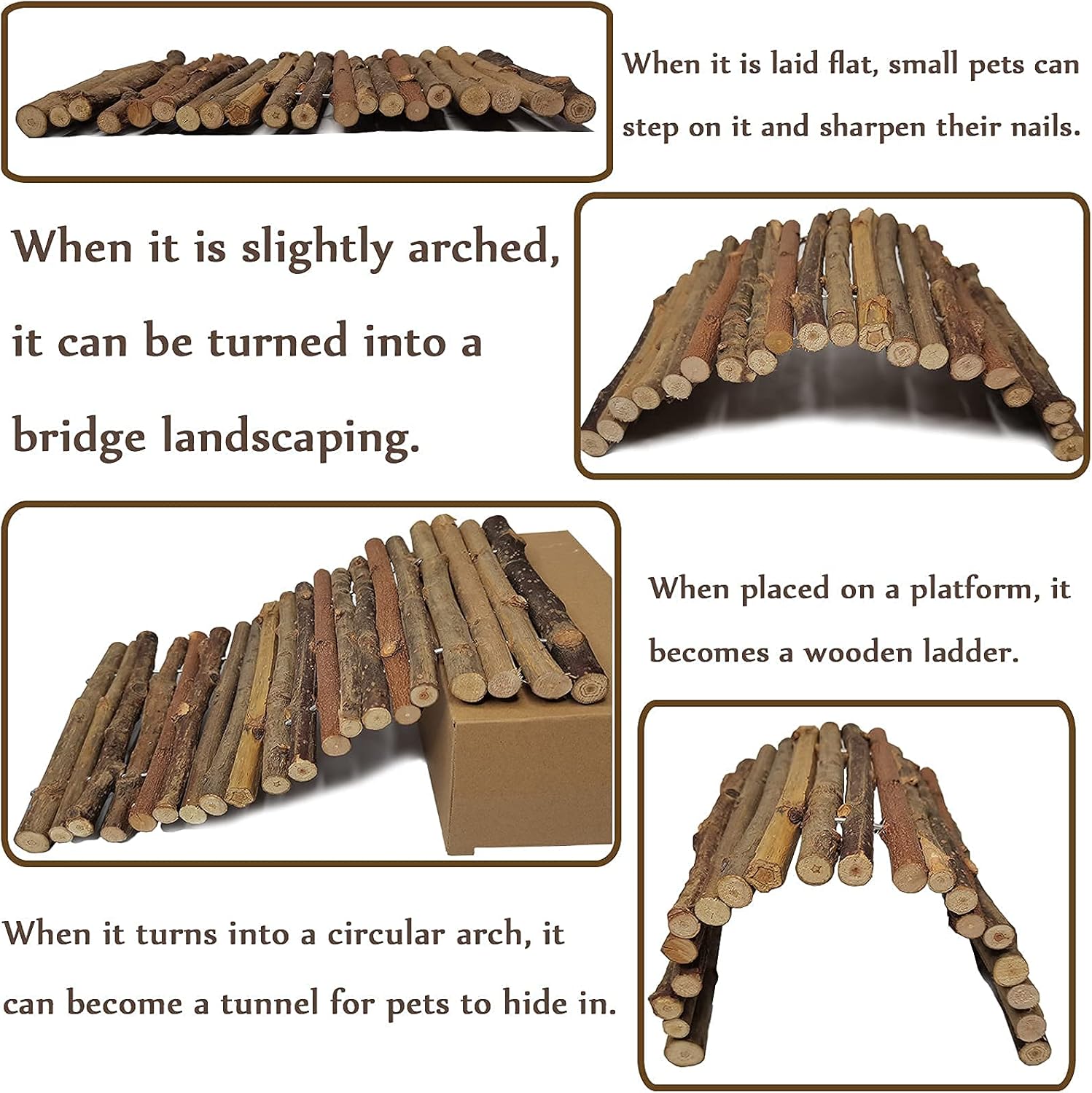 When it is laid flat, small pets can step on it and sharpen their nails.

When it is slightly arched, it can be turned into a bridge landscaping.

When placed on a platform, it becomes a wooden ladder.

When it turns into a circular arch, it can become a tunnel for pets to hide in.