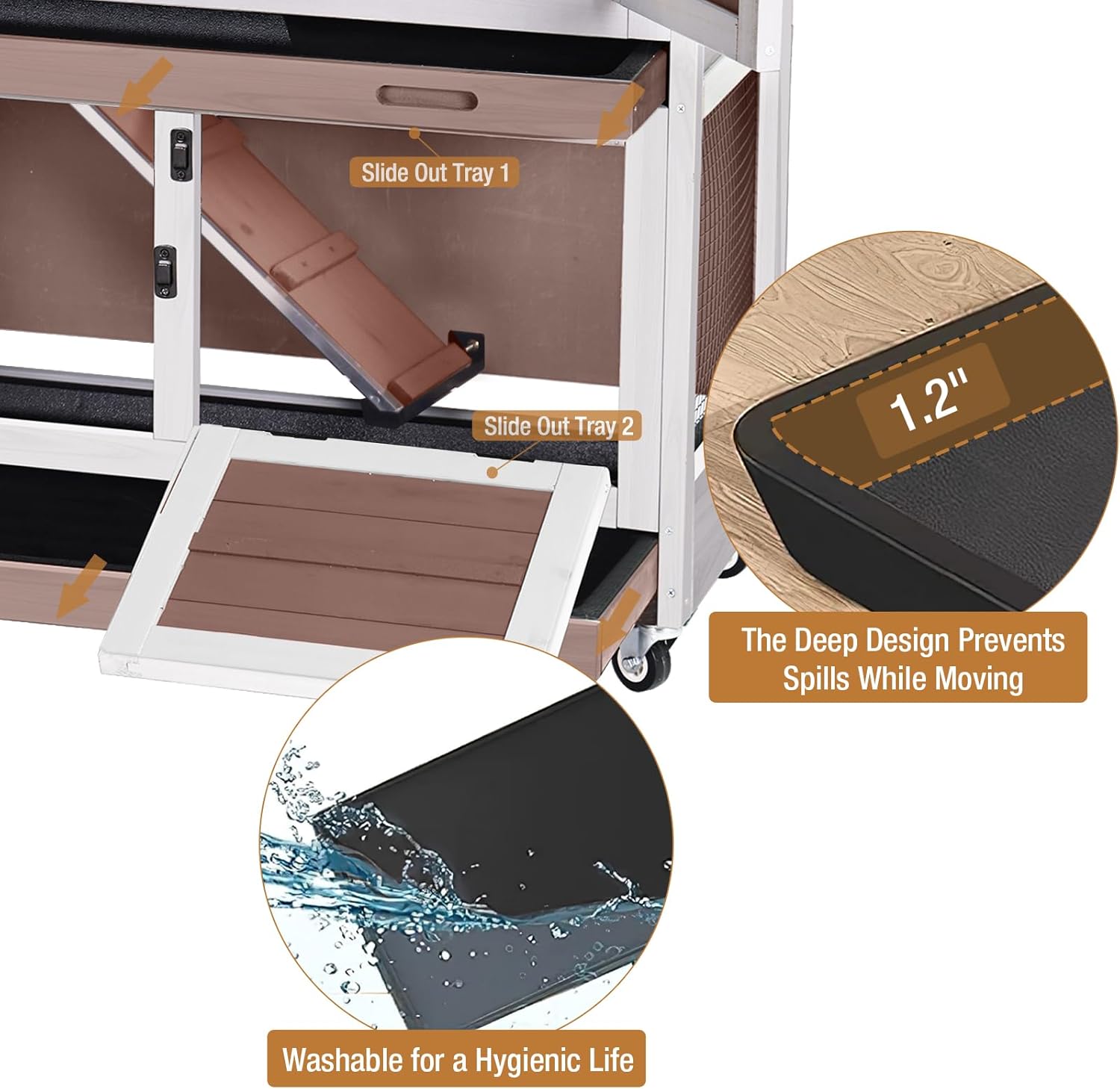 Slide Out Tray 1

Slide Out Tray 2

1.2"

The Deep Design Prevents Spills While Moving

Washable for a Hygienic Life