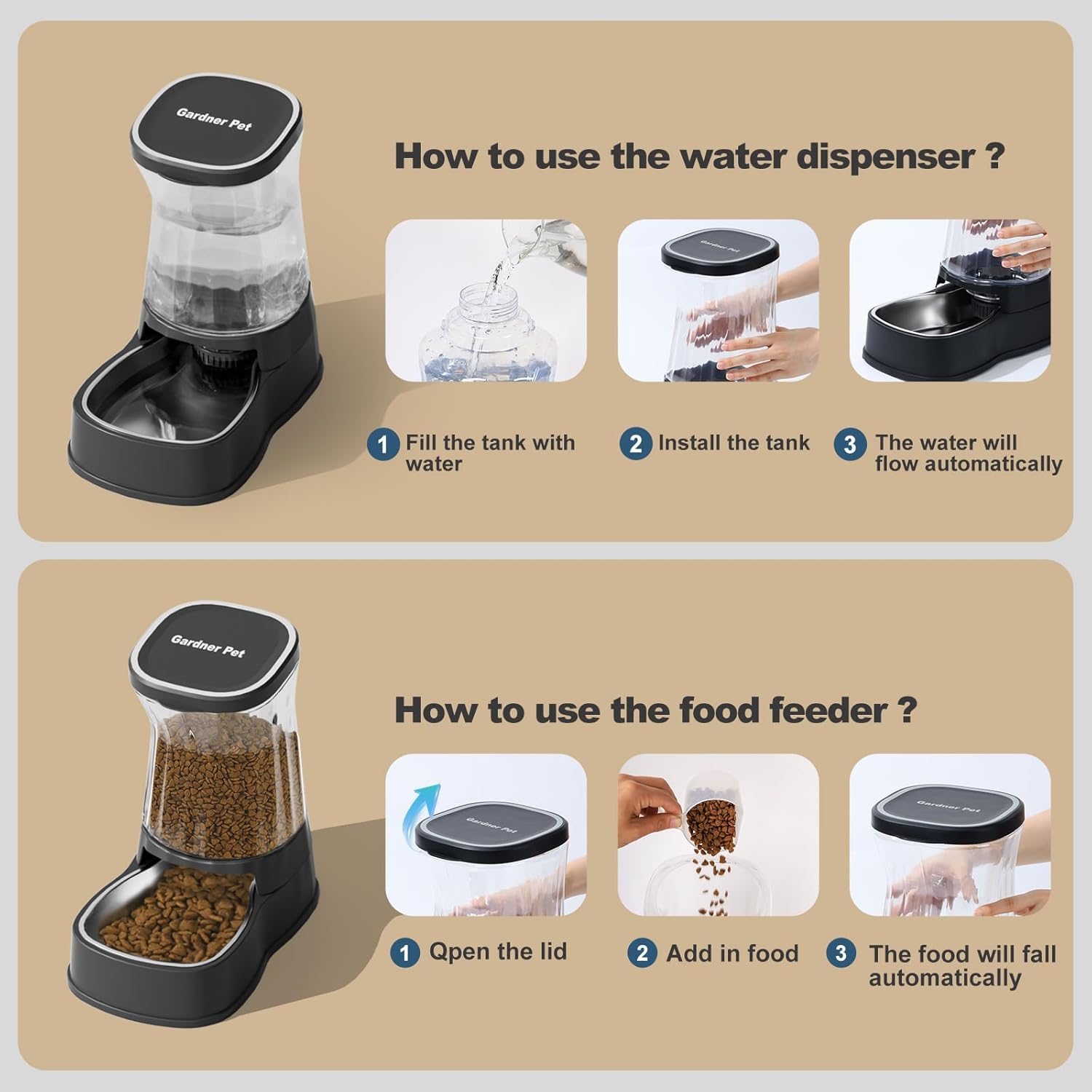 Gardner Pet

How to use the water dispenser ?

Gardner Pet

1 Fill the tank with water

2 Install the tank

3 The water will flow automatically

Gardner Pet

How to use the food feeder ?

Gardner Pet

Gardner Pet

1 Qpen the lid

2 Add in food

3 The food will fall automatically