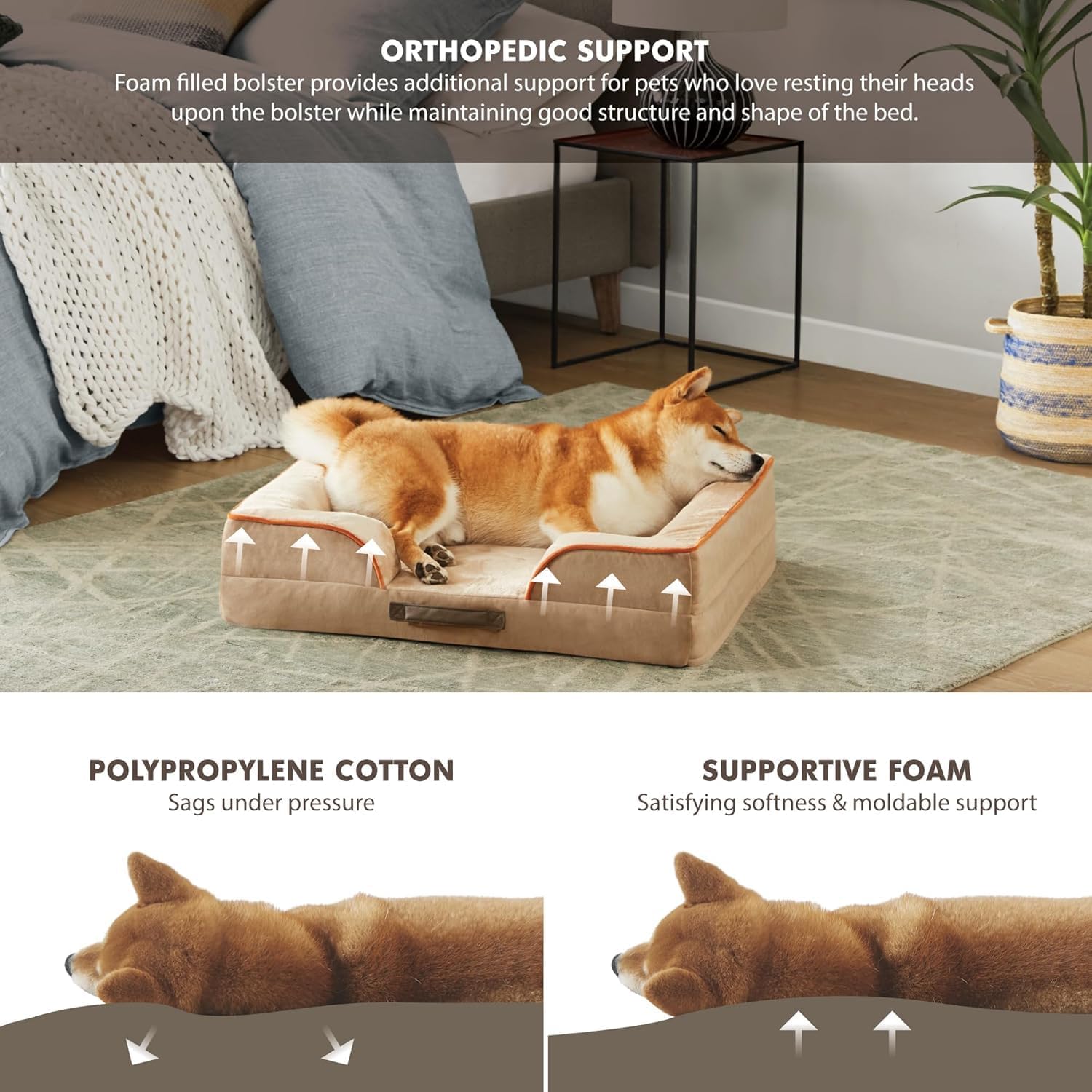 ORTHOPEDIC SUPPORT

Foam filled bolster provides additional support for pets who love resting their heads upon the bolster while maintaining good structure and shape of the bed.

POLYPROPYLENE COTTON

Sags under pressure

SUPPORTIVE FOAM

Satisfying softness & moldable support