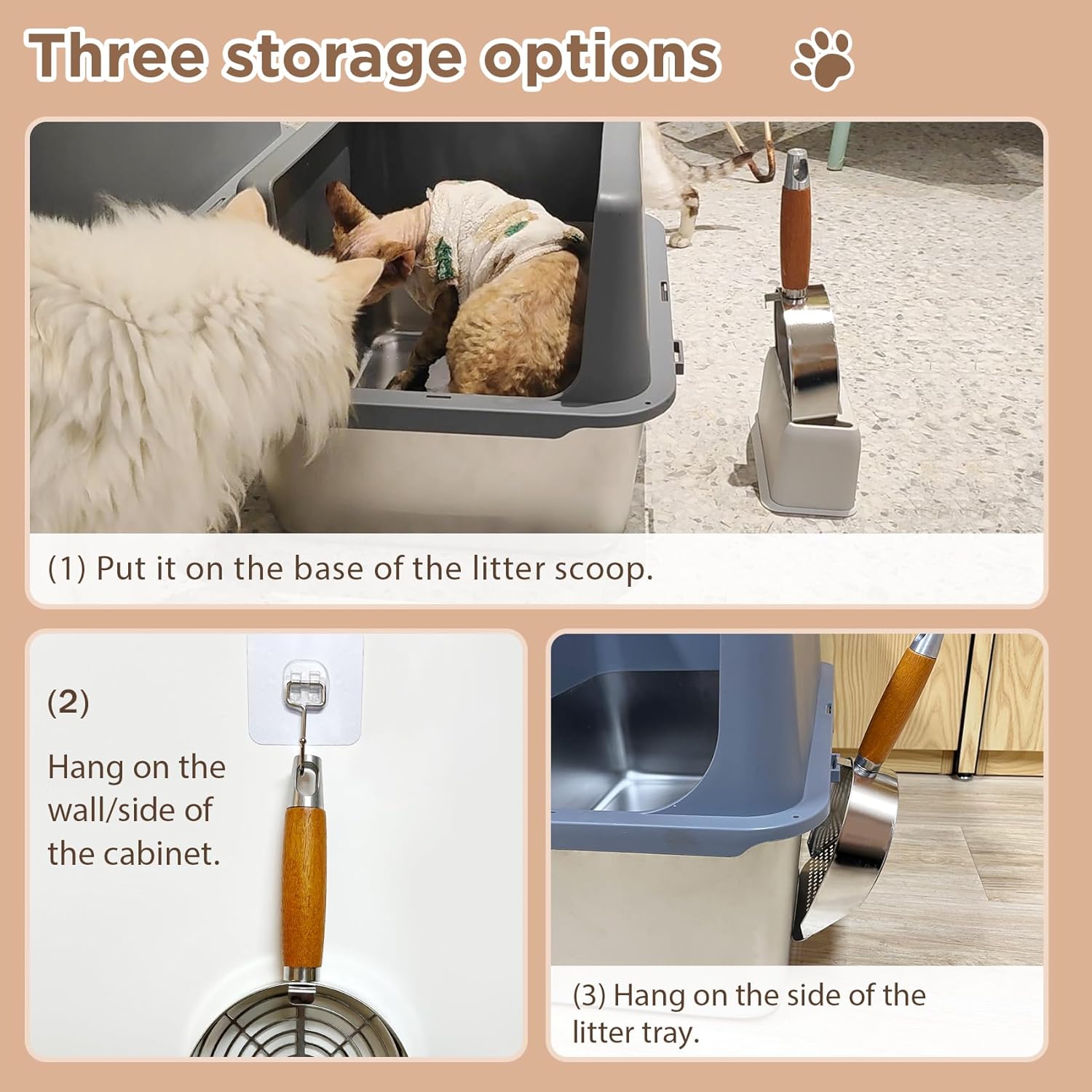 Three storage options

(1) Put it on the base of the litter scoop.

(2)

Hang on the wall/side of the cabinet.

(3) Hang on the side of the litter tray.