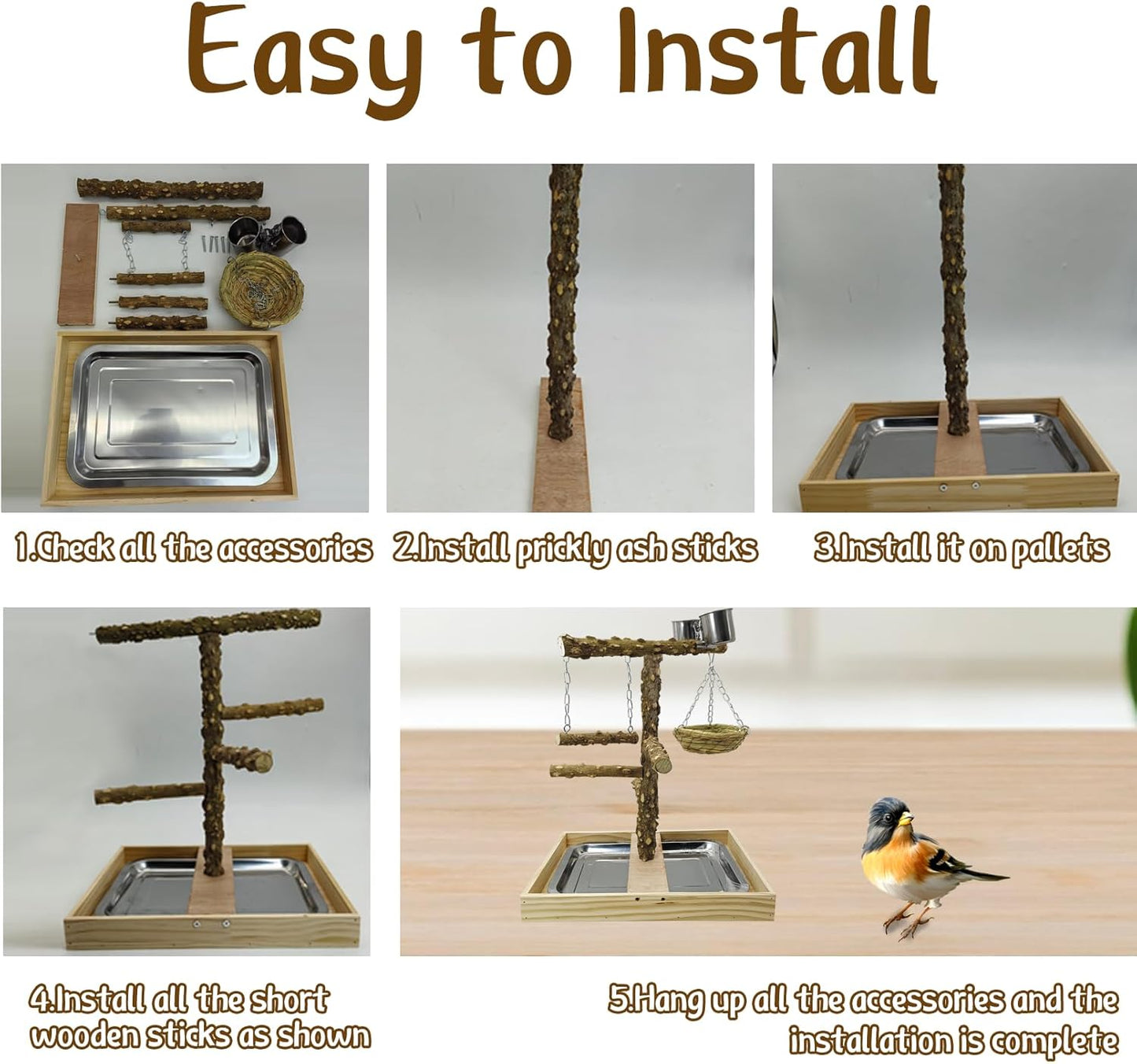 Easy to Install

1.Check all the accessories

2.Install prickly ash sticks

3.Install it on pallets

4.Install all the short wooden sticks as shown

5.Hang up all the accessories and the installation is complete