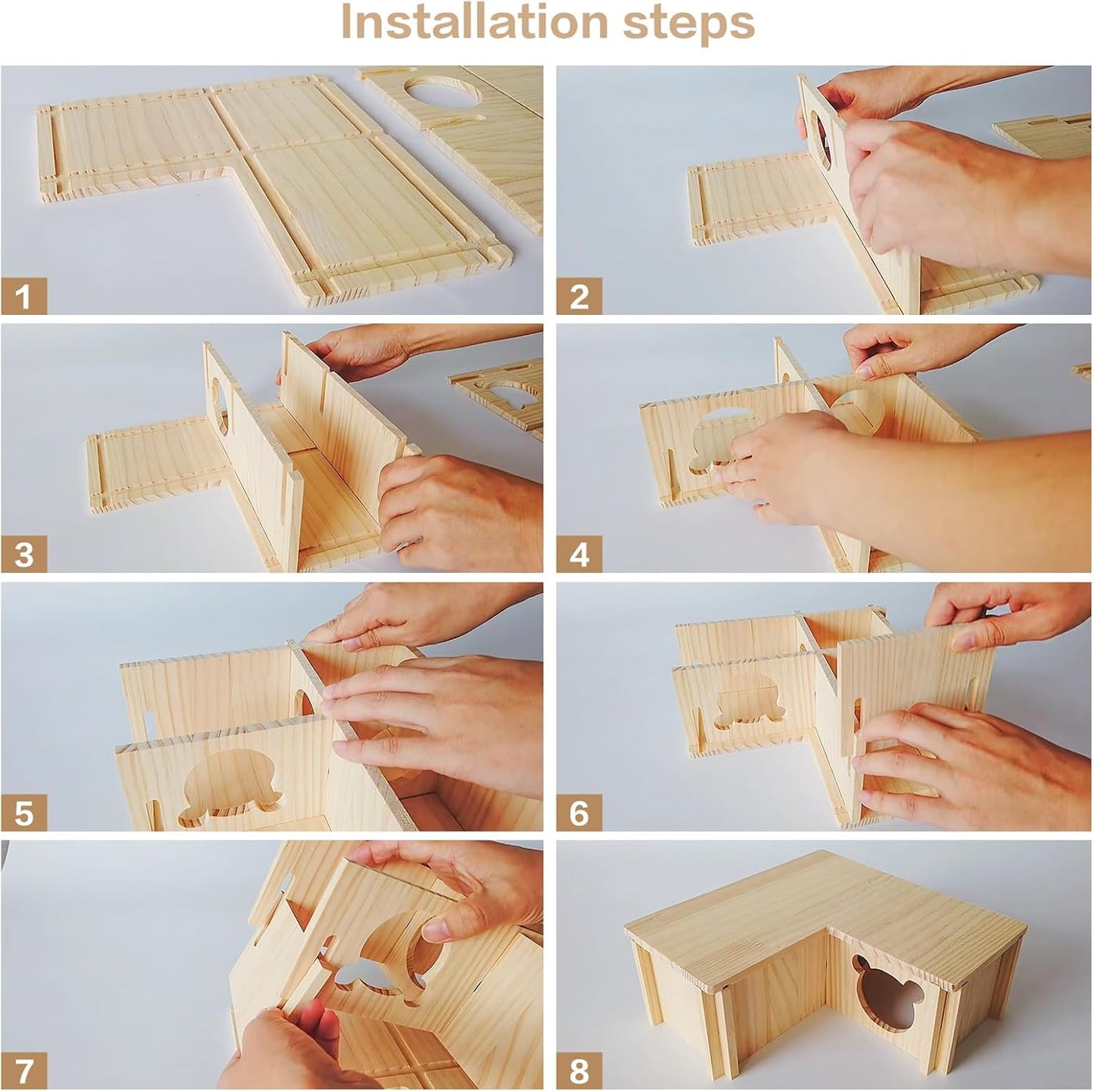 Installation steps

1

2

3

4

5

6

7

8