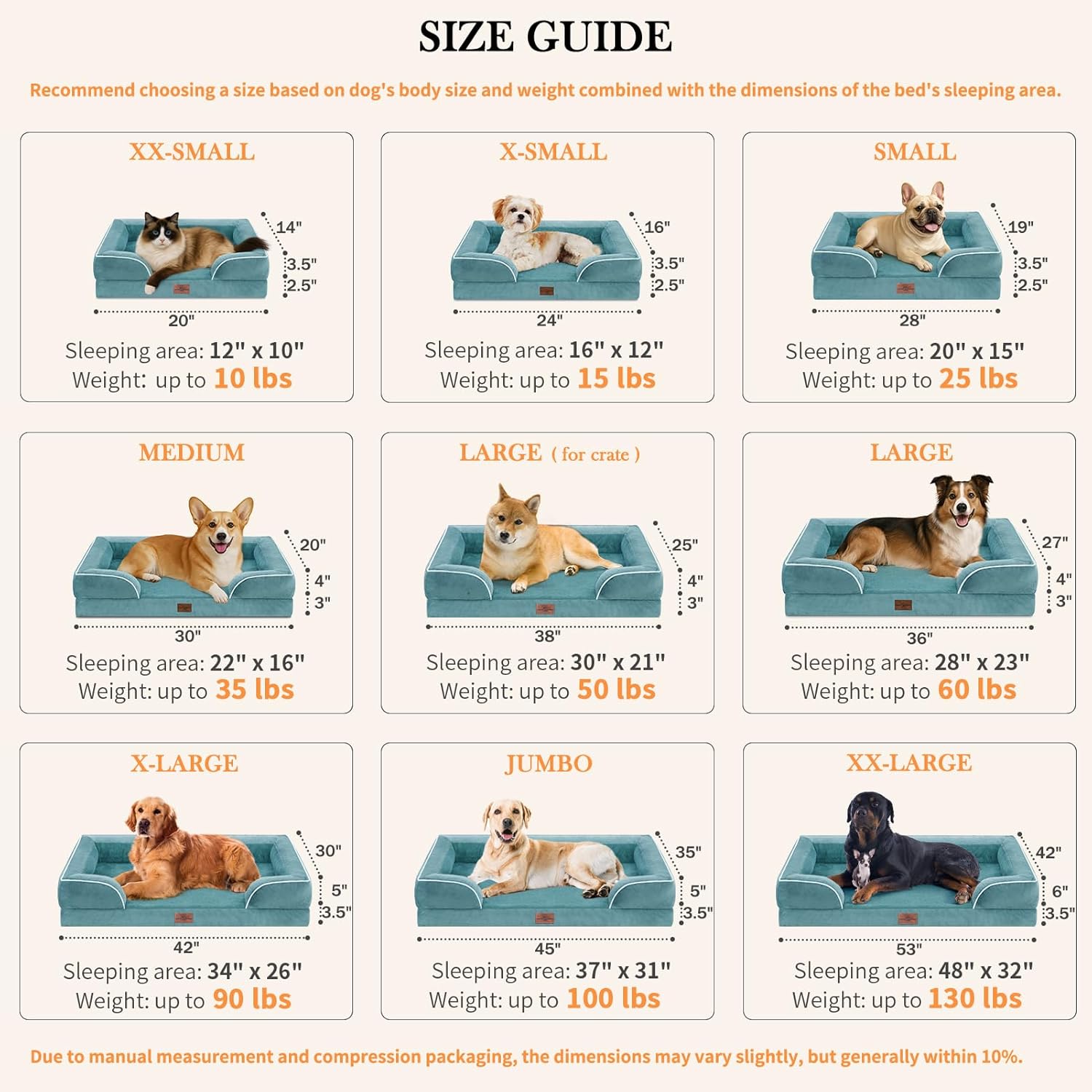 SIZE GUIDE

Recommend choosing a size based on dog's body size and weight combined with the dimensions of the bed's sleeping area.

XX-SMALL

14"
3.5"
2.5"
20"
Sleeping area: 12" x 10"
Weight: up to 10 lbs

X-SMALL

16"
3.5"
2.5"
24"
Sleeping area: 16" x 12"
Weight: up to 15 lbs

SMALL

19"
3.5"
2.5"
28"
Sleeping area: 20" x 15"
Weight: up to 25 lbs

MEDIUM

20"
4"
3"
30"
Sleeping area: 22" x 16"
Weight: up to 35 lbs

LARGE ( for crate )

25"
4"
3"
38"
Sleeping area: 30" x 21"
Weight: up to 50 lbs

LARGE

27"
4"
3"
36"
Sleeping area: 28" x 23"
Weight: up to 60 lbs

X-LARGE

30"
5"
3.5"
42"
Sleeping area: 34" x 26"
Weight: up to 90 lbs

JUMBO

35"
5"
3.5"
45"
Sleeping area: 37" x 31"
Weight: up to 100 lbs

XX-LARGE

42"
6"
3.5"
53"
Sleeping area: 48" x 32"
Weight: up to 130 lbs

Due to manual measurement and compression packaging, the dimensions may vary slightly, but generally within 10%.