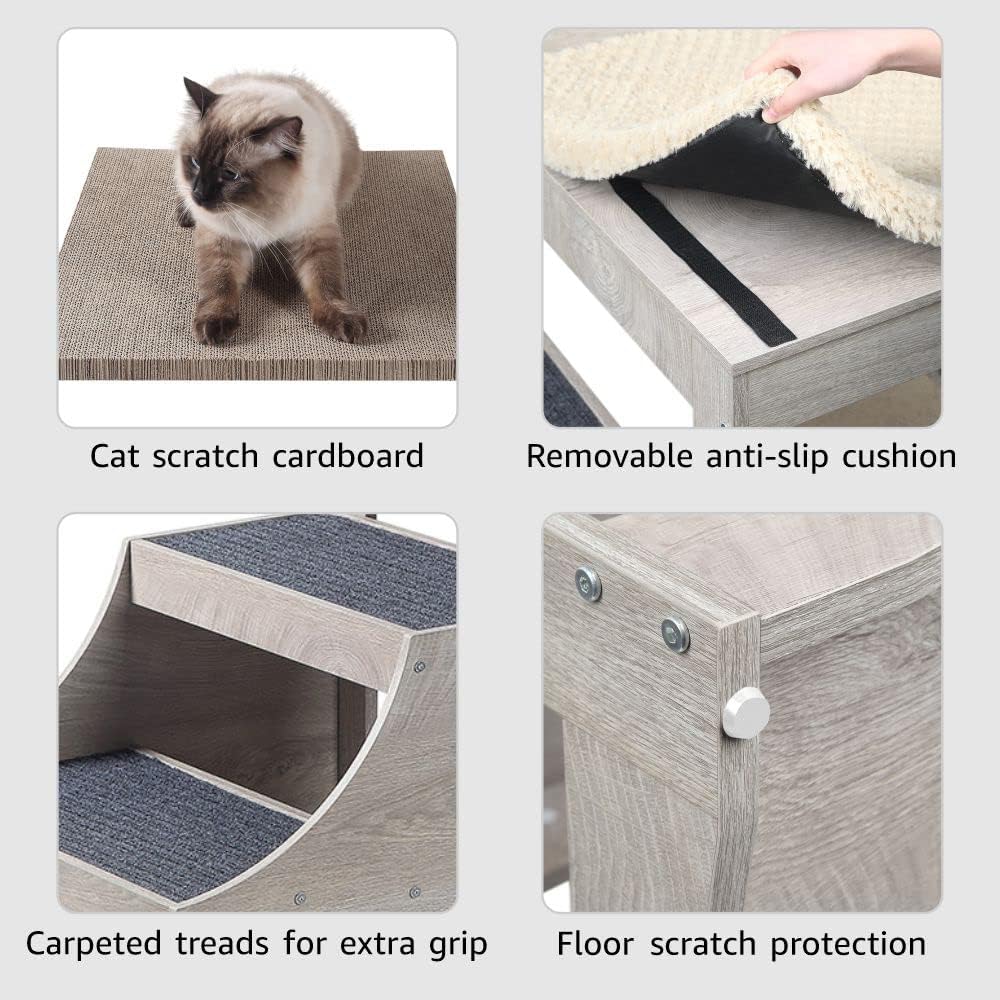 Cat scratch cardboard

Removable anti-slip cushion

Carpeted treads for extra grip

Floor scratch protection