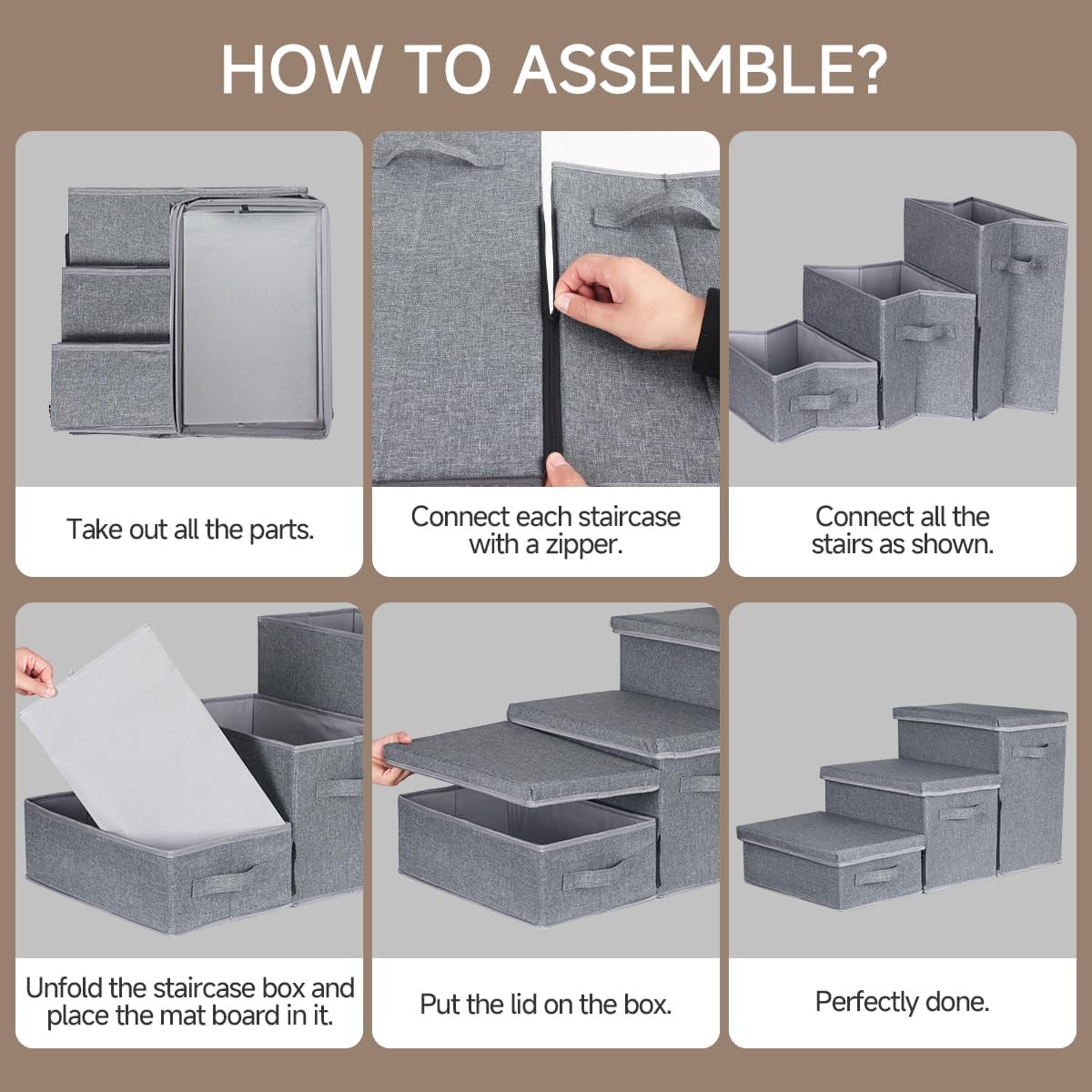 HOW TO ASSEMBLE?

Take out all the parts.

Connect each staircase with a zipper.

Connect all the stairs as shown.

Unfold the staircase box and place the mat board in it.

Put the lid on the box.

Perfectly done.