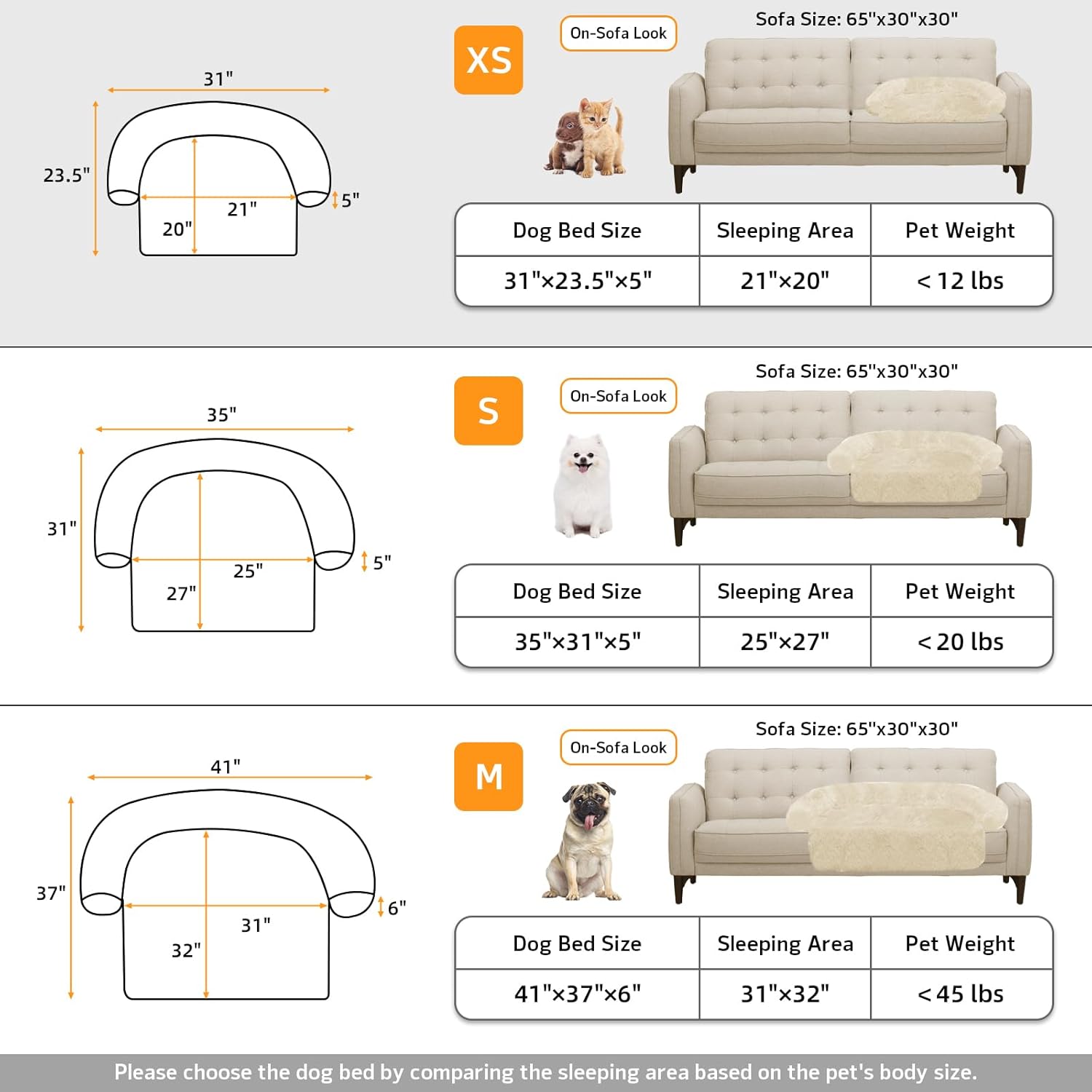 31"

23.5"

21"

20"

5"

XS

On-Sofa Look

Sofa Size: 65"x30"x30"

| Dog Bed Size | Sleeping Area | Pet Weight |
|---|---|---|
| 31"×23.5"×5" | 21"×20" | < 12 lbs |

35"

31"

25"

27"

5"

S

On-Sofa Look

Sofa Size: 65"x30"x30"

| Dog Bed Size | Sleeping Area | Pet Weight |
|---|---|---|
| 35"×31"×5" | 25"×27" | < 20 lbs |

41"

37"

31"

32"

6"

M

On-Sofa Look

Sofa Size: 65"x30"x30"

| Dog Bed Size | Sleeping Area | Pet Weight |
|---|---|---|
| 41"×37"×6" | 31"×32" | < 45 lbs |

Please choose the dog bed by comparing the sleeping area based on the pet's body size.