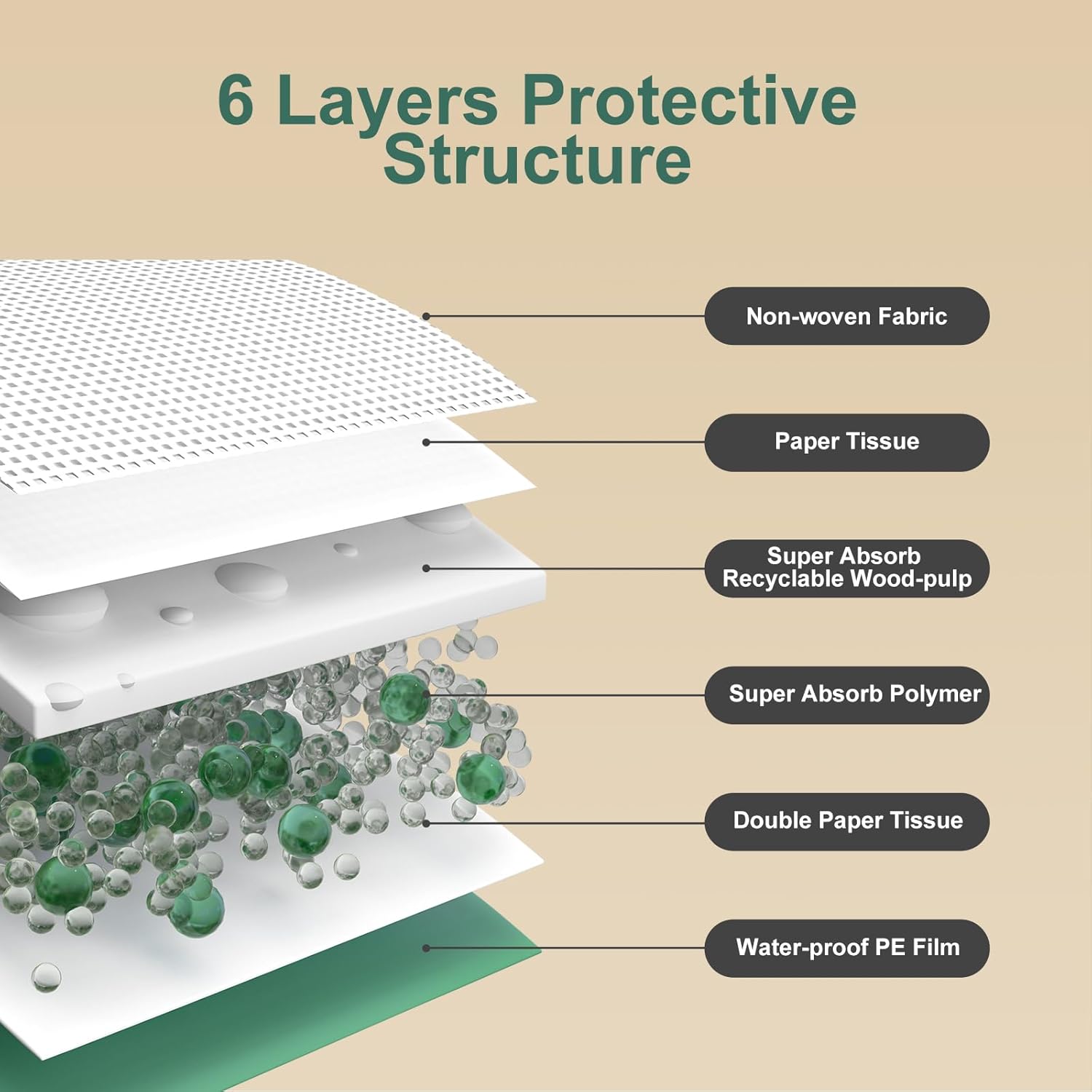 6 Layers Protective Structure

Non-woven Fabric

Paper Tissue

Super Absorb Recyclable Wood-pulp

Super Absorb Polymer

Double Paper Tissue

Water-proof PE Film