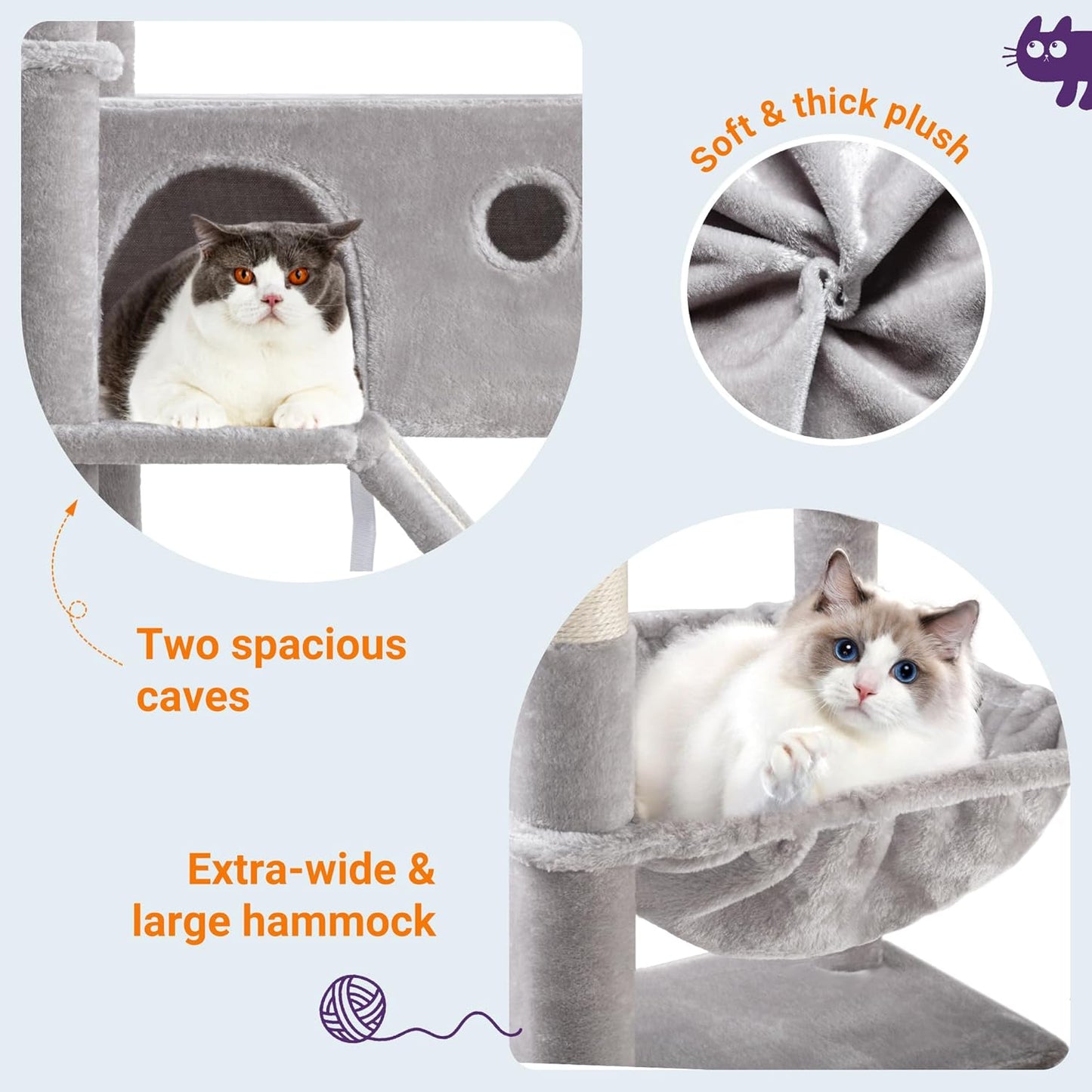 Soft & thick plush

Two spacious caves

Extra-wide & large hammock