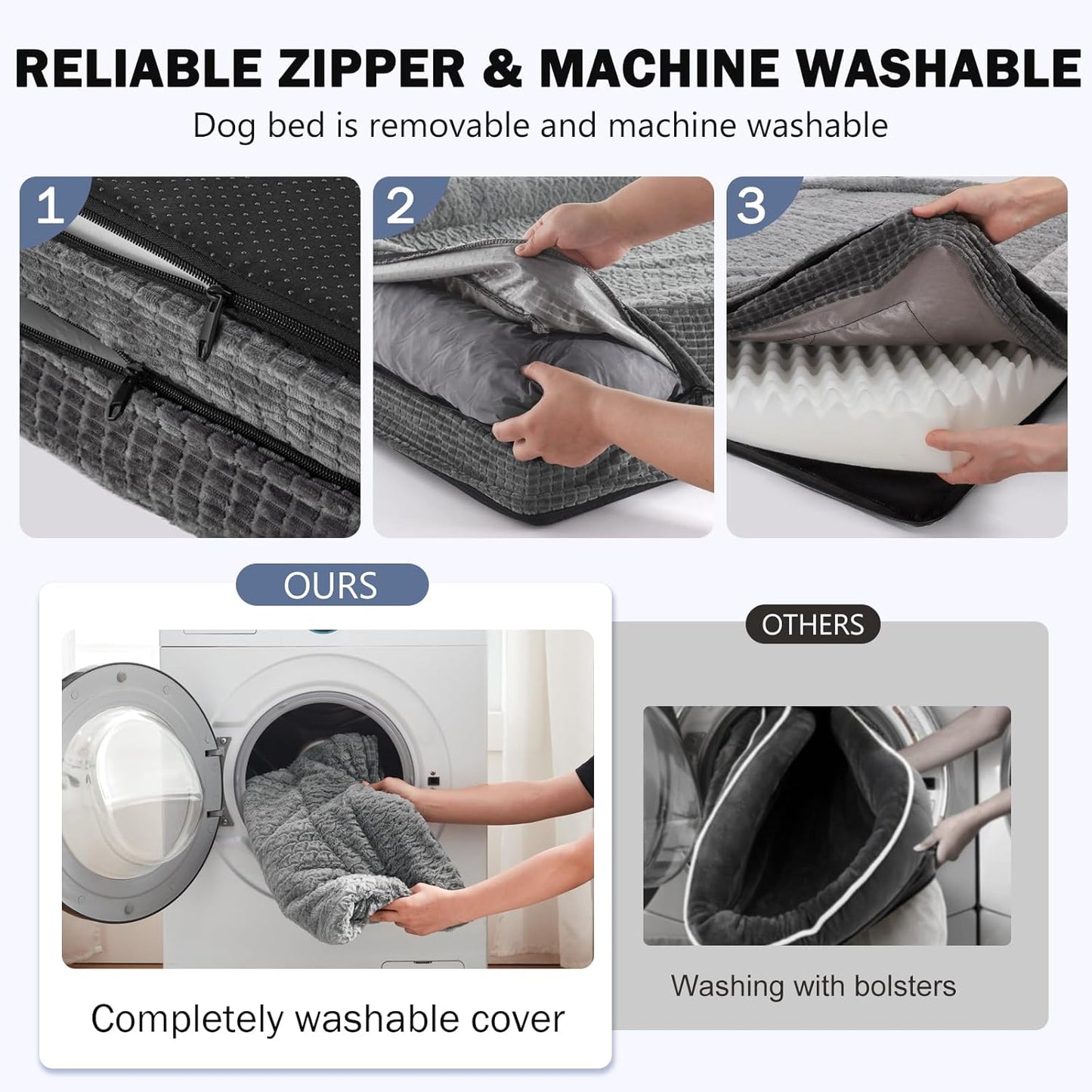 RELIABLE ZIPPER & MACHINE WASHABLE

Dog bed is removable and machine washable

1

2

3

OURS

Completely washable cover

OTHERS

Washing with bolsters