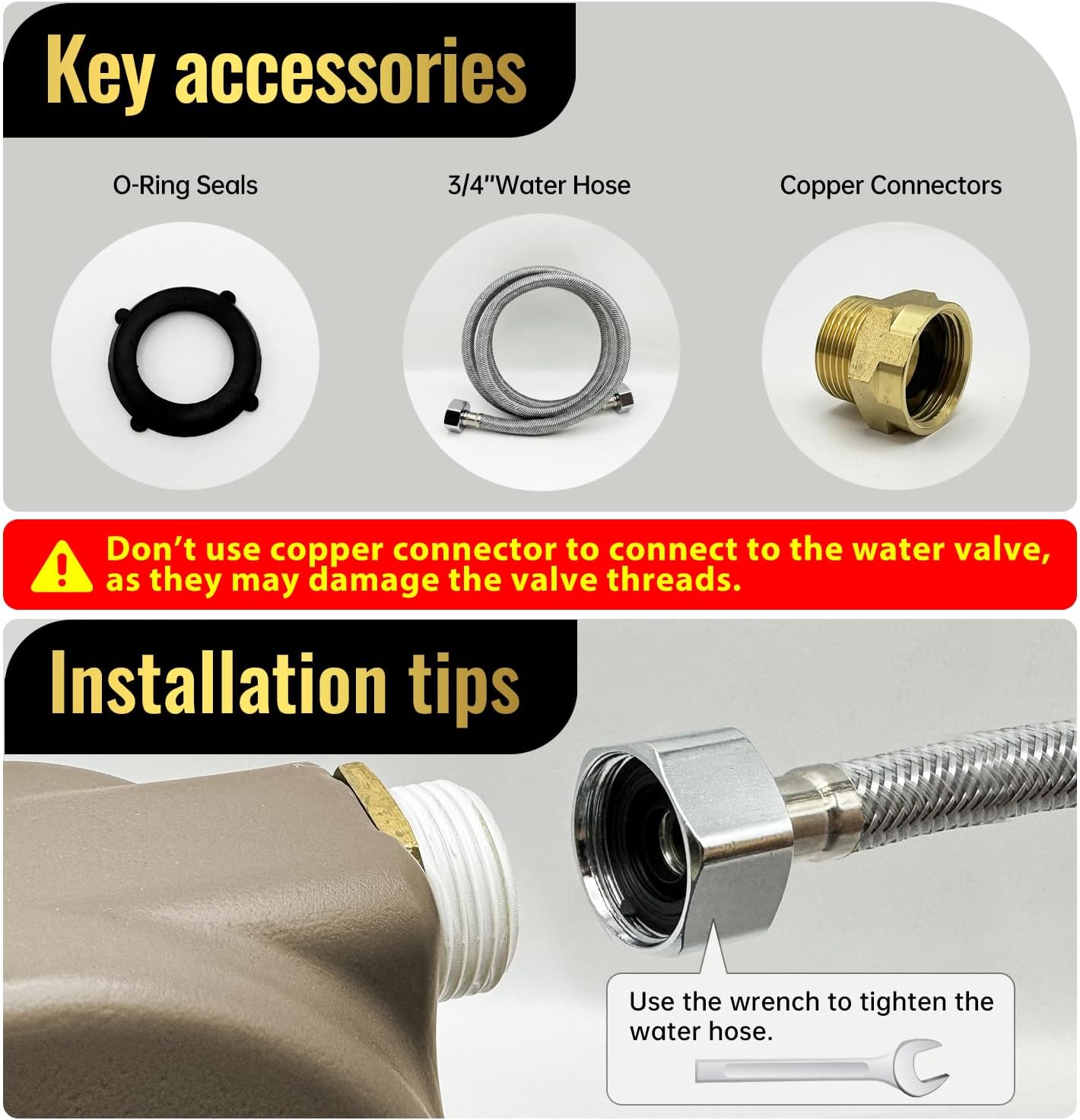 Key accessories

O-Ring Seals

3/4"Water Hose

Copper Connectors

Don't use copper connector to connect to the water valve, as they may damage the valve threads.

Installation tips

Use the wrench to tighten the water hose.