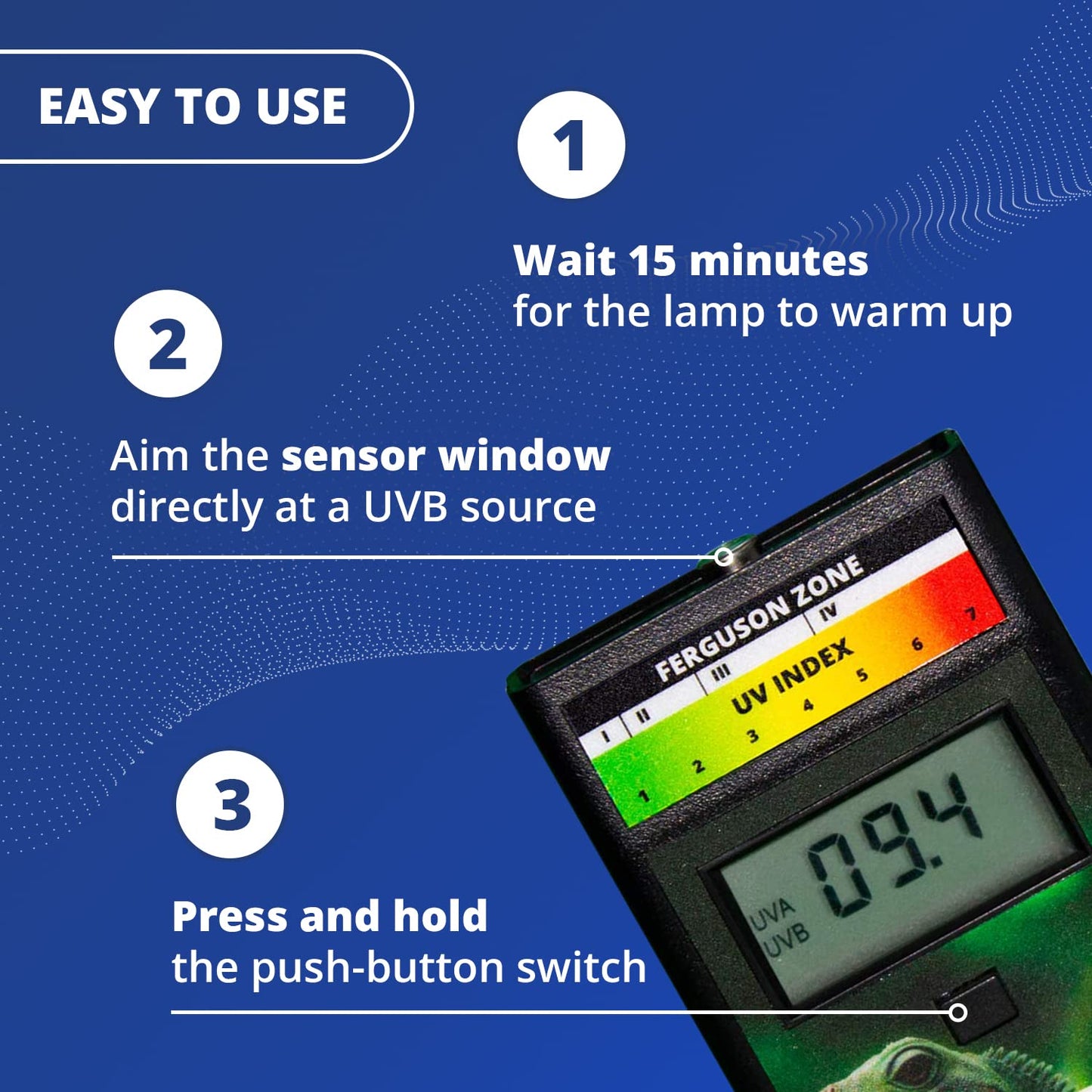 EASY TO USE

1

Wait 15 minutes
for the lamp to warm up

2

Aim the sensor window directly at a UVB source

3

Press and hold
the push-button switch

FERGUSON ZONE
I II III IV
UV INDEX
1 2 3 4 5 6 7

09.4
UVA
UVB