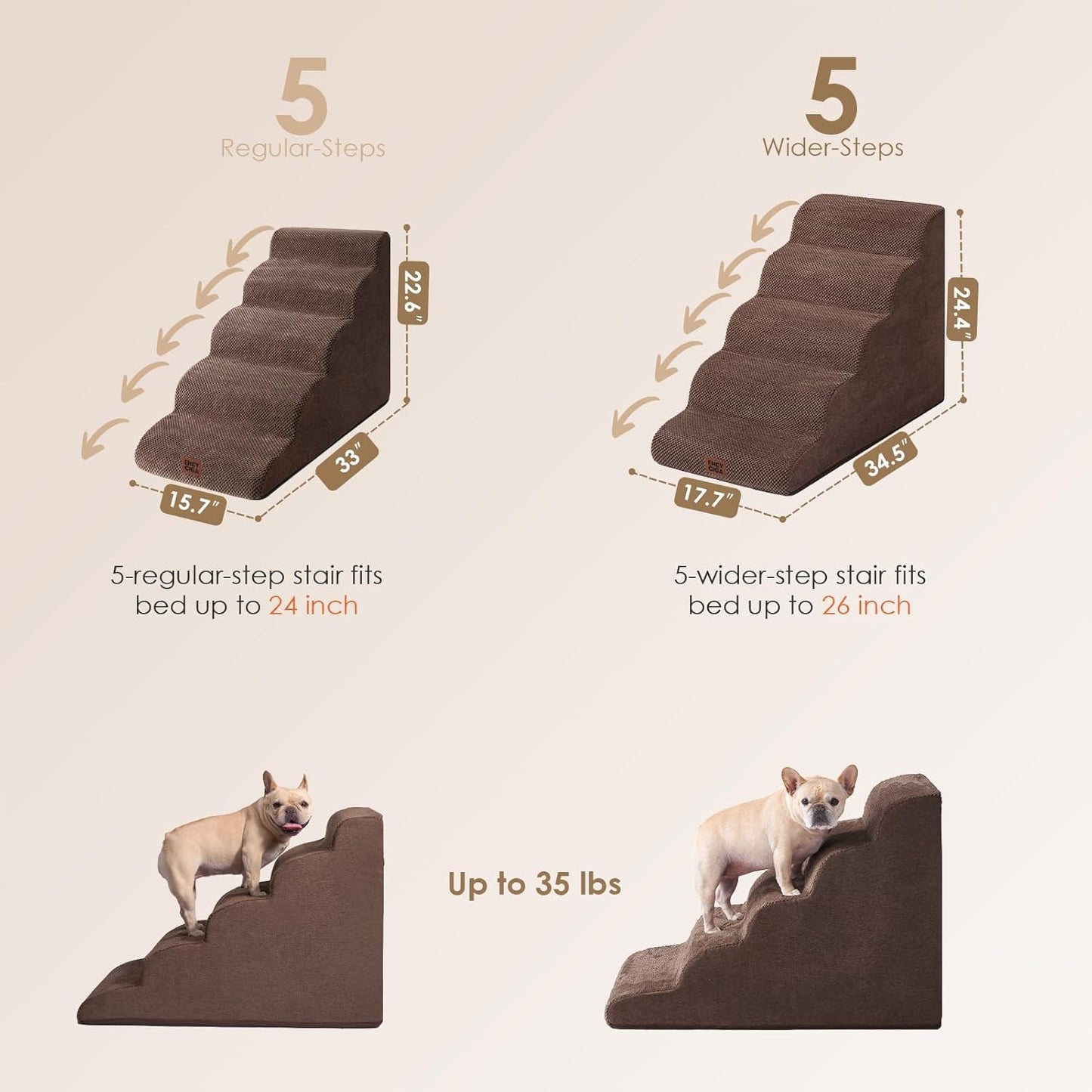 5
Regular-Steps

22.6"

33"

15.7"

5-regular-step stair fits bed up to 24 inch

5
Wider-Steps

24.4"

34.5"

17.7"

5-wider-step stair fits bed up to 26 inch

Up to 35 lbs