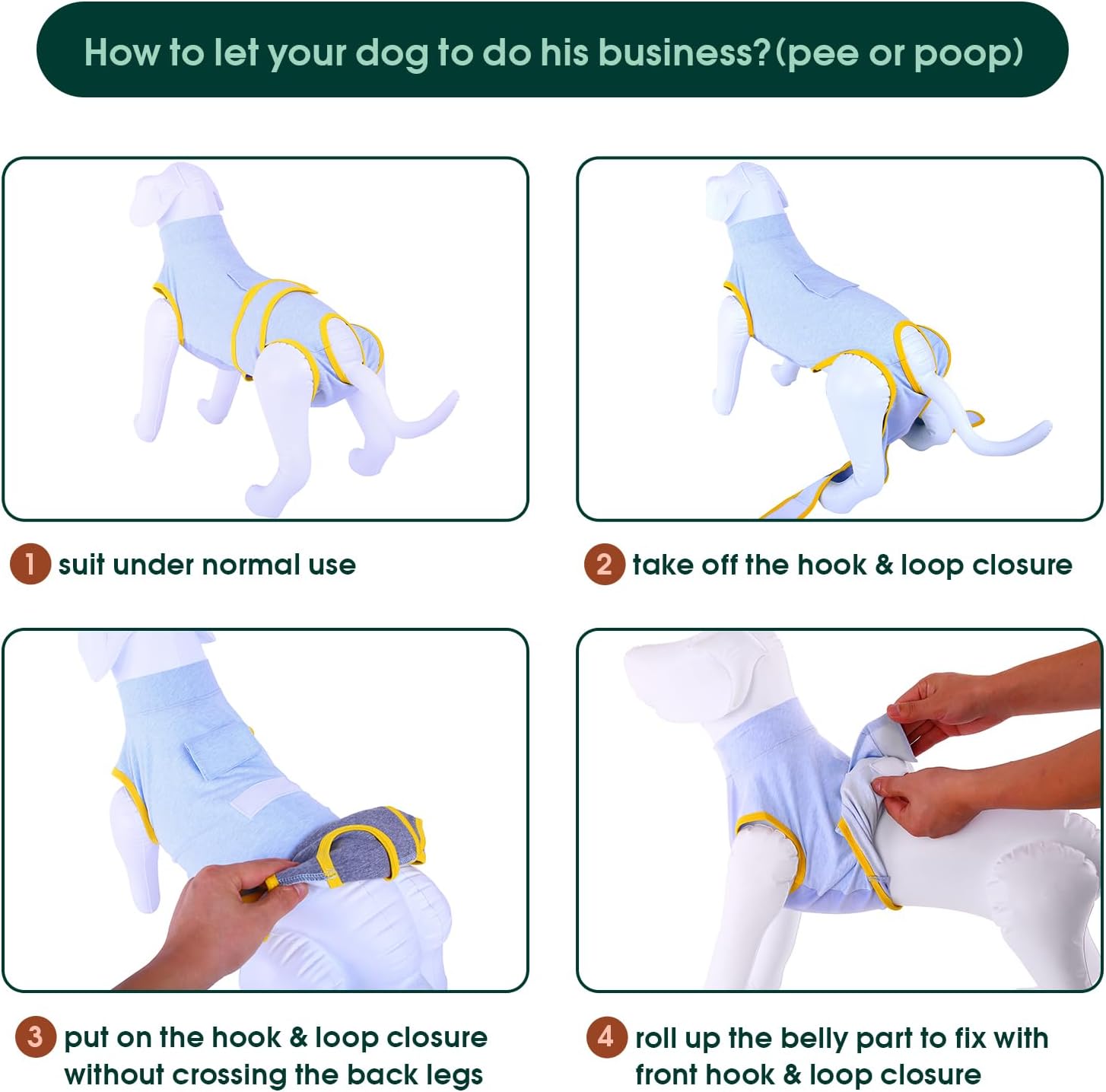 How to let your dog to do his business?(pee or poop)

1 suit under normal use

2 take off the hook & loop closure

3 put on the hook & loop closure without crossing the back legs

4 roll up the belly part to fix with front hook & loop closure