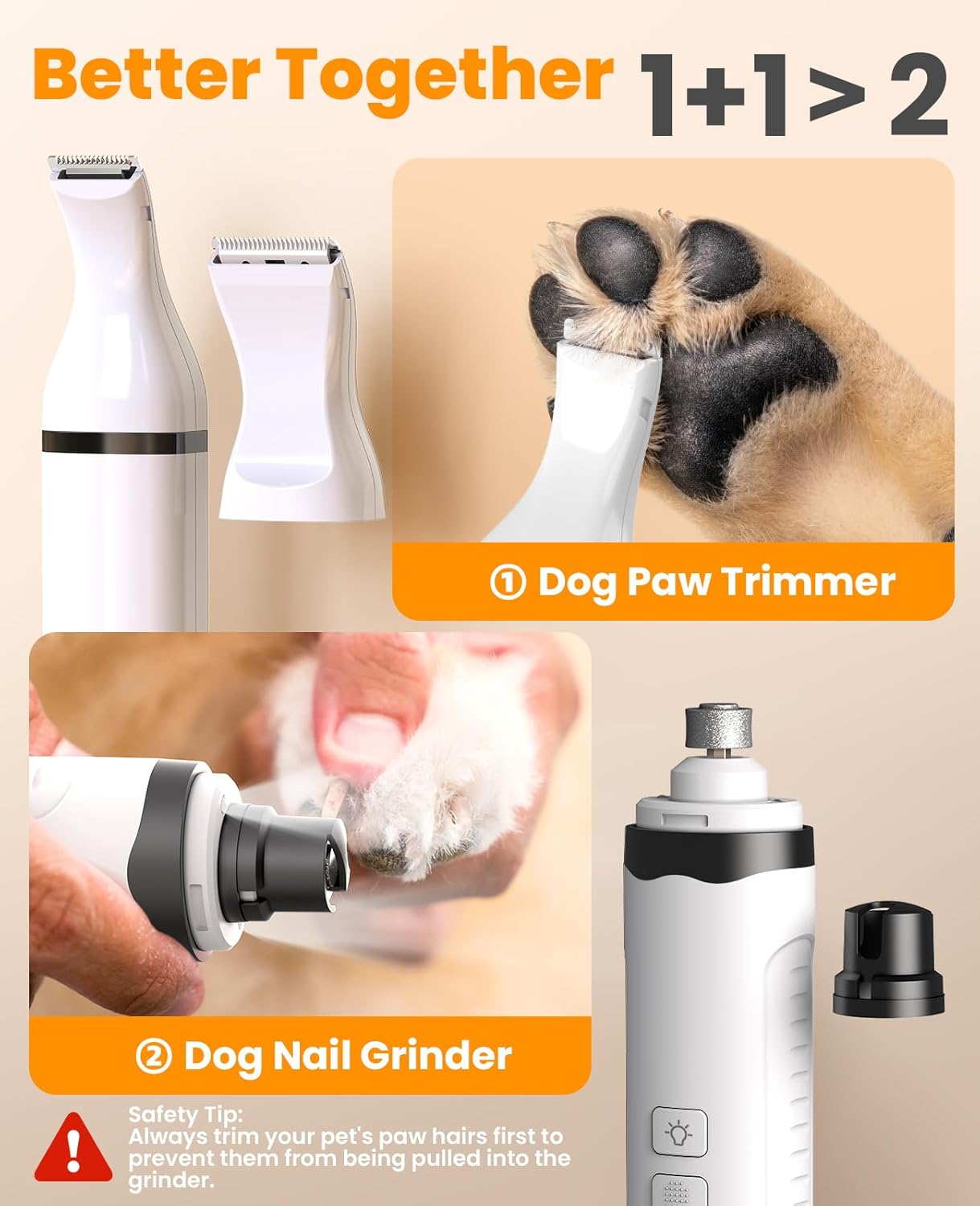 Better Together 1+1 > 2

① Dog Paw Trimmer

② Dog Nail Grinder

Safety Tip:
Always trim your pet's paw hairs first to prevent them from being pulled into the grinder.