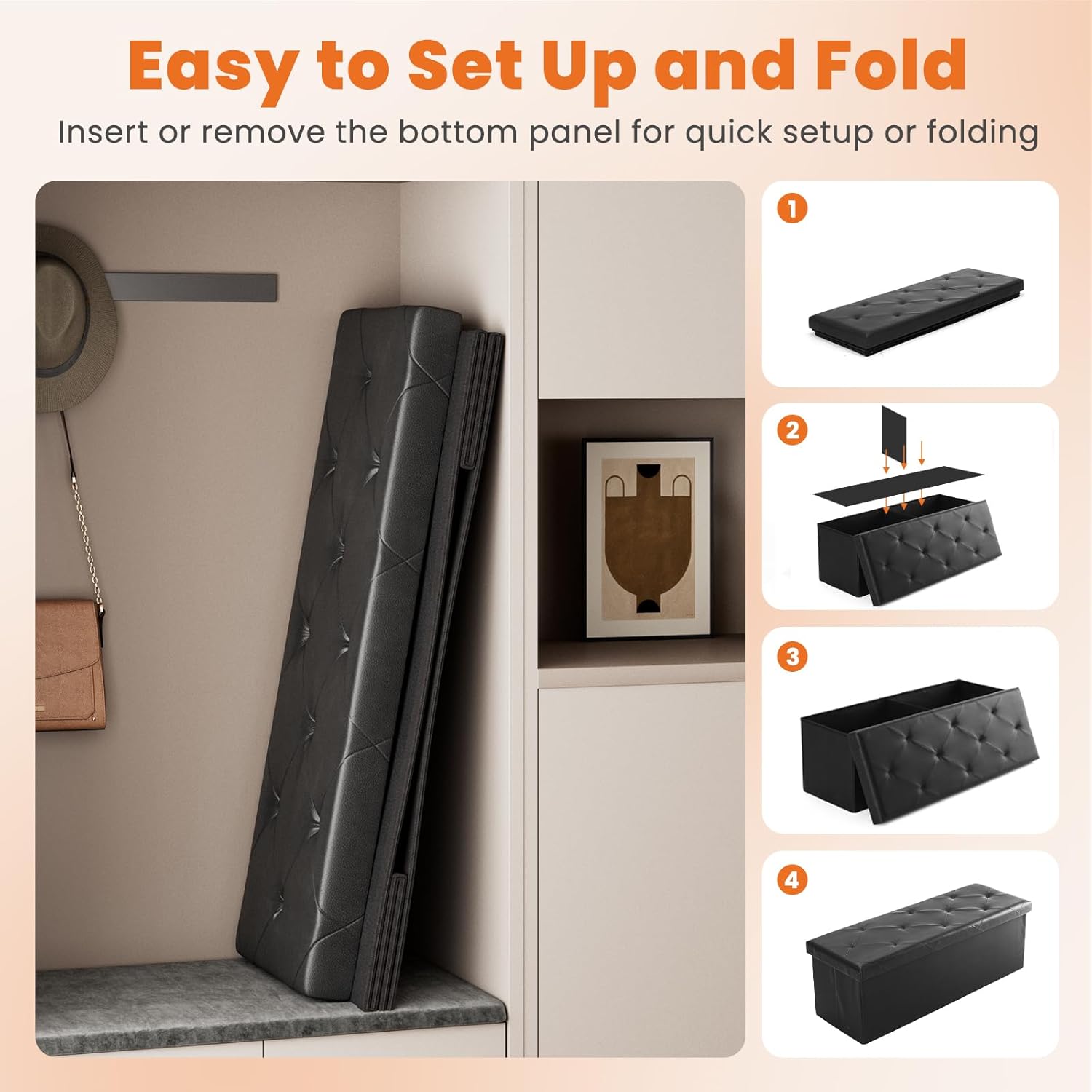 Easy to Set Up and Fold

Insert or remove the bottom panel for quick setup or folding

1

2

3

4