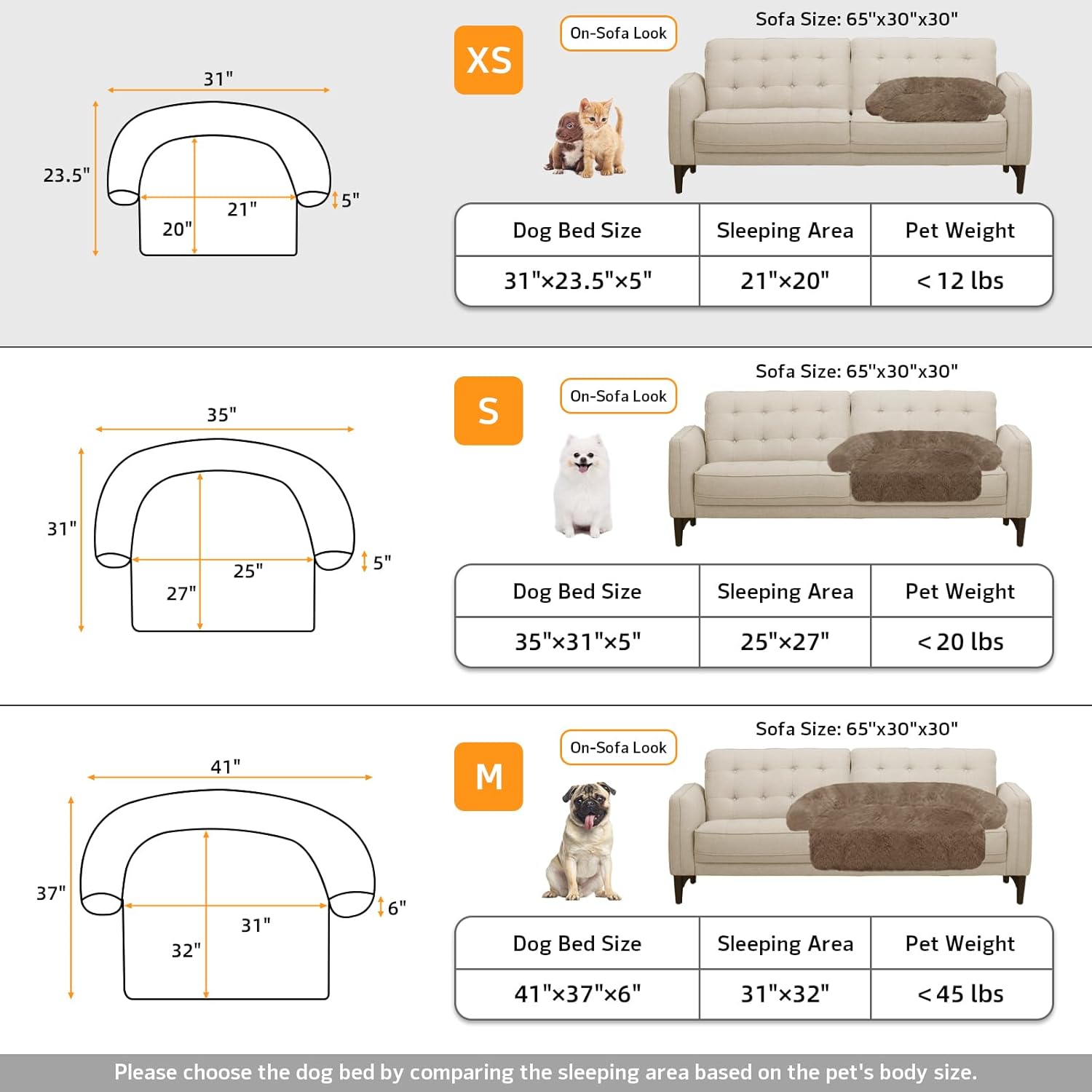 31"
23.5"
21"
20"
5"

XS
On-Sofa Look
Sofa Size: 65"x30"x30"

| Dog Bed Size | Sleeping Area | Pet Weight |
|---|---|---|
| 31"×23.5"×5" | 21"×20" | < 12 lbs |

35"
31"
25"
27"
5"

S
On-Sofa Look
Sofa Size: 65"x30"x30"

| Dog Bed Size | Sleeping Area | Pet Weight |
|---|---|---|
| 35"×31"×5" | 25"×27" | < 20 lbs |

41"
37"
31"
32"
6"

M
On-Sofa Look
Sofa Size: 65"x30"x30"

| Dog Bed Size | Sleeping Area | Pet Weight |
|---|---|---|
| 41"×37"×6" | 31"×32" | < 45 lbs |

Please choose the dog bed by comparing the sleeping area based on the pet's body size.