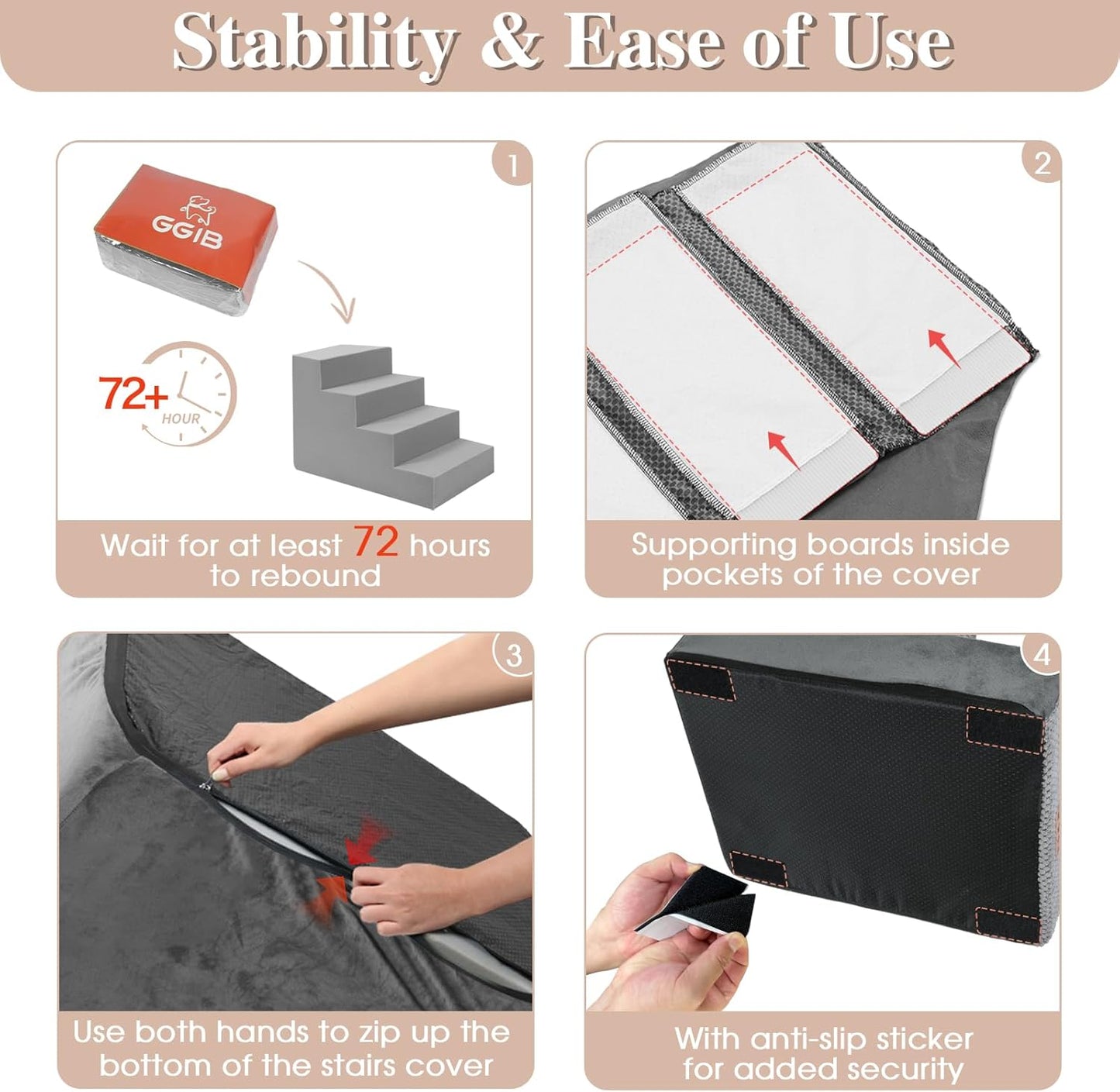 Stability & Ease of Use

1

GGIB

72+ HOUR

Wait for at least 72 hours to rebound

2

Supporting boards inside pockets of the cover

3

Use both hands to zip up the bottom of the stairs cover

4

With anti-slip sticker for added security