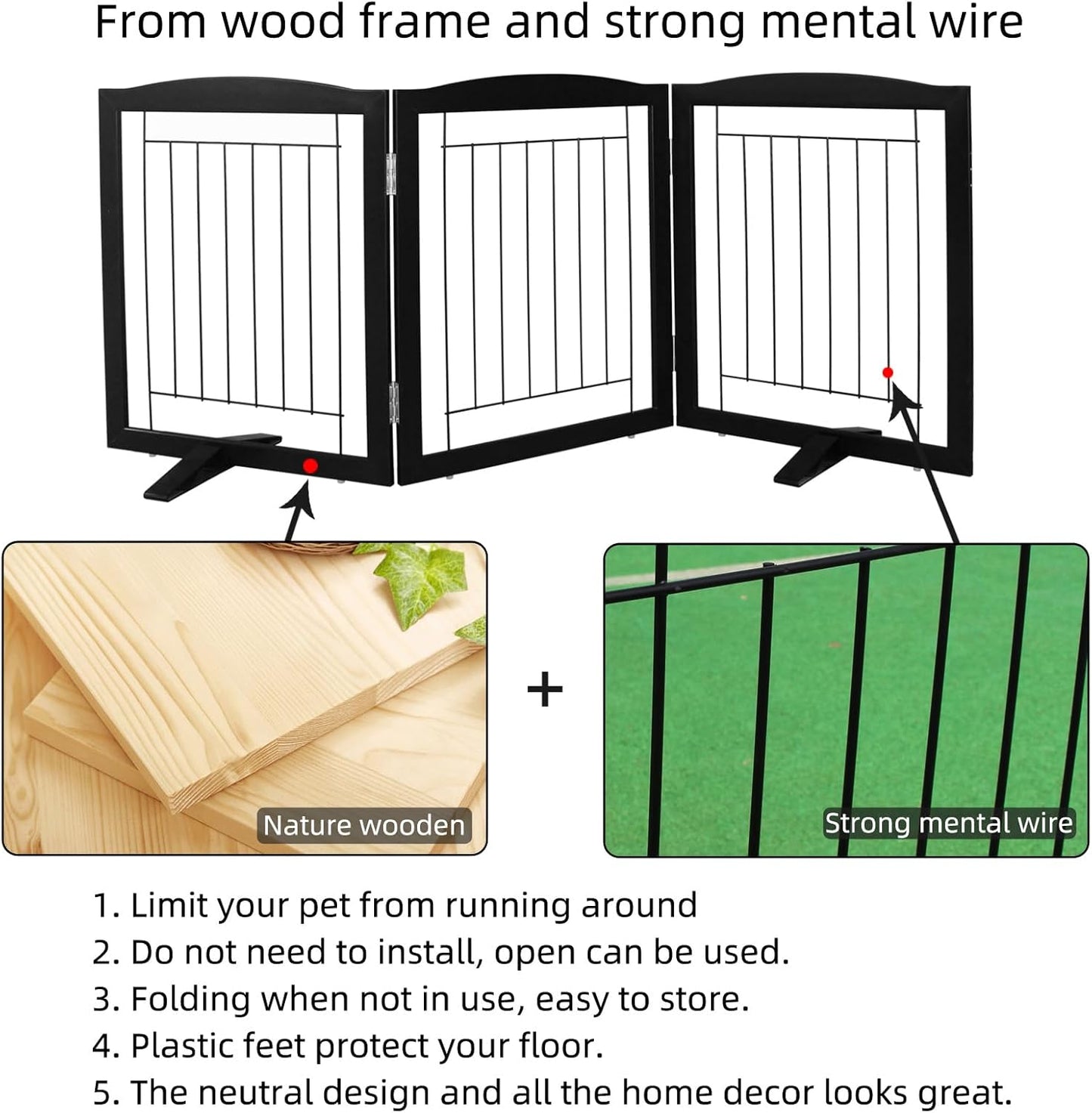 From wood frame and strong mental wire

Nature wooden

+

Strong mental wire

1. Limit your pet from running around
2. Do not need to install, open can be used.
3. Folding when not in use, easy to store.
4. Plastic feet protect your floor.
5. The neutral design and all the home decor looks great.