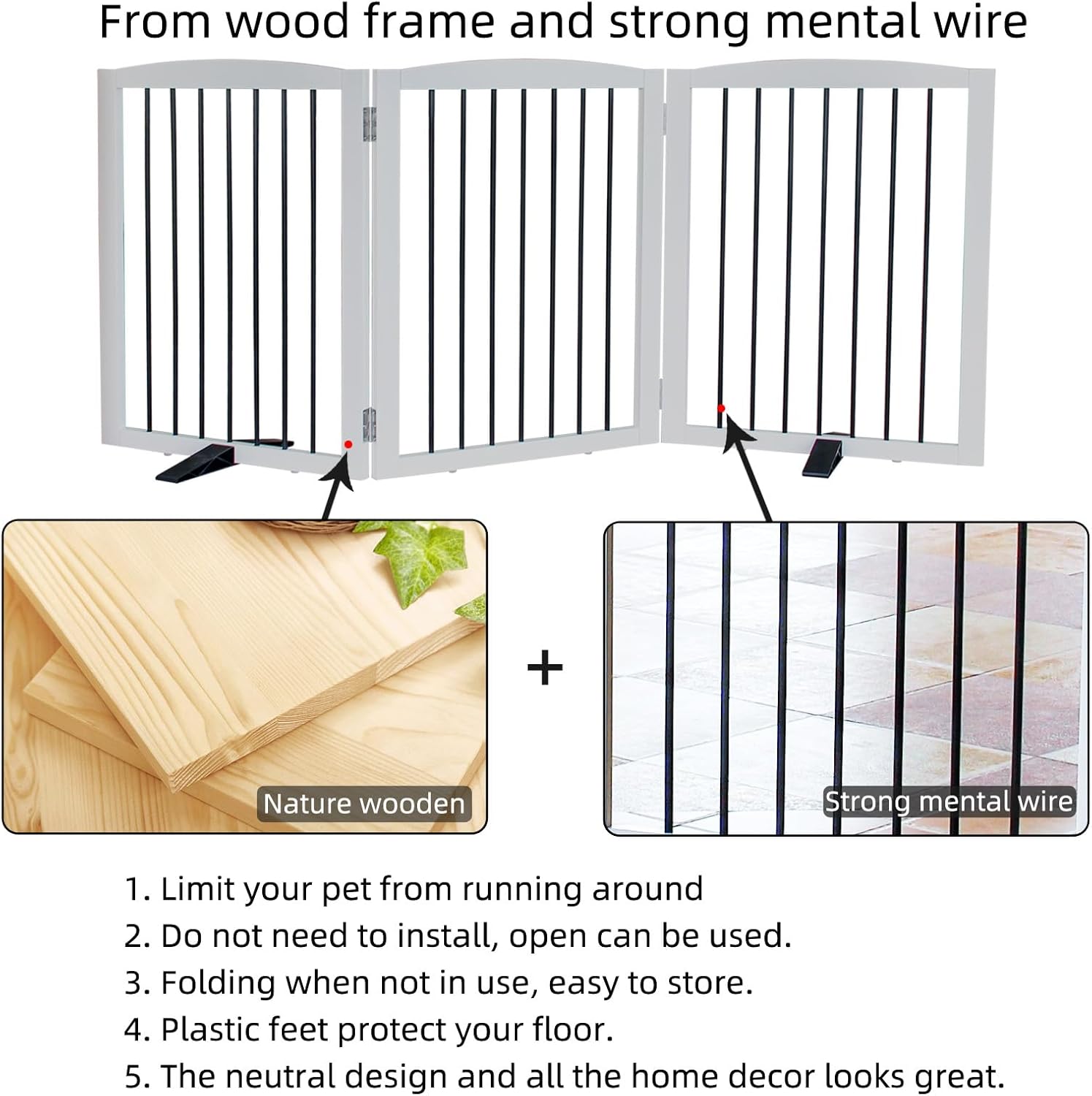 From wood frame and strong mental wire

Nature wooden

+

Strong mental wire

1. Limit your pet from running around
2. Do not need to install, open can be used.
3. Folding when not in use, easy to store.
4. Plastic feet protect your floor.
5. The neutral design and all the home decor looks great.