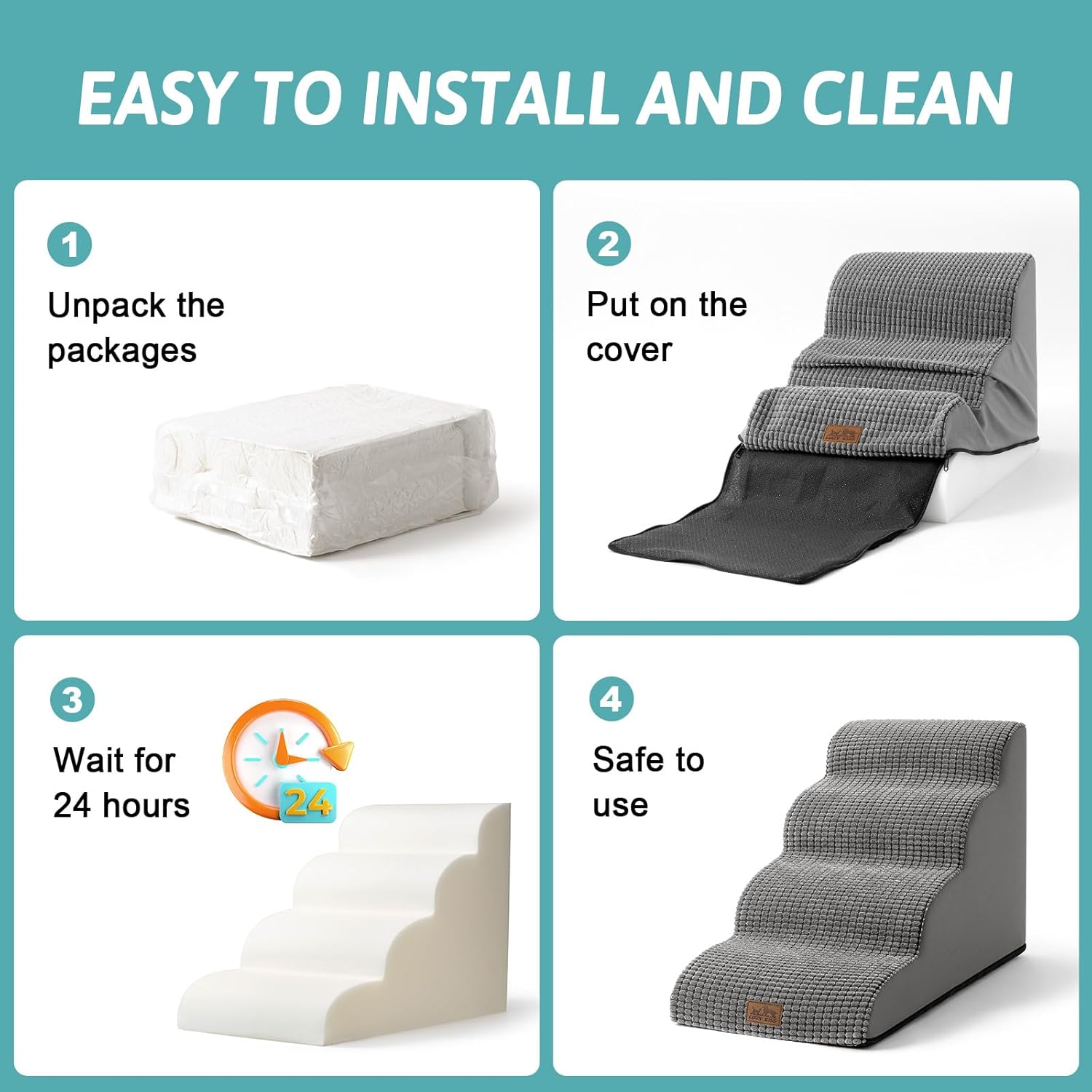 EASY TO INSTALL AND CLEAN

1
Unpack the packages

2
Put on the cover

3
Wait for 24 hours

24

4
Safe to use