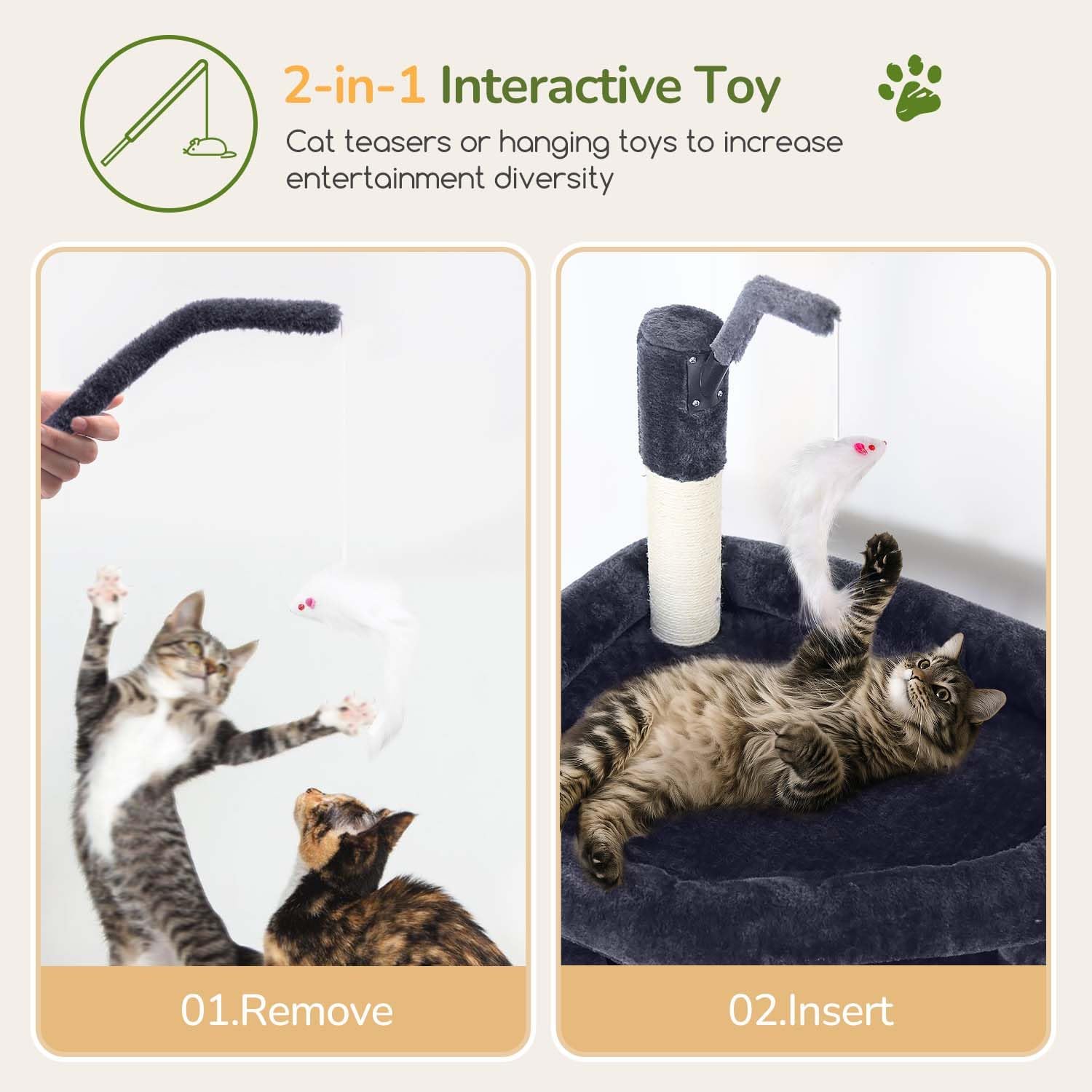 2-in-1 Interactive Toy

Cat teasers or hanging toys to increase entertainment diversity

01.Remove

02.Insert