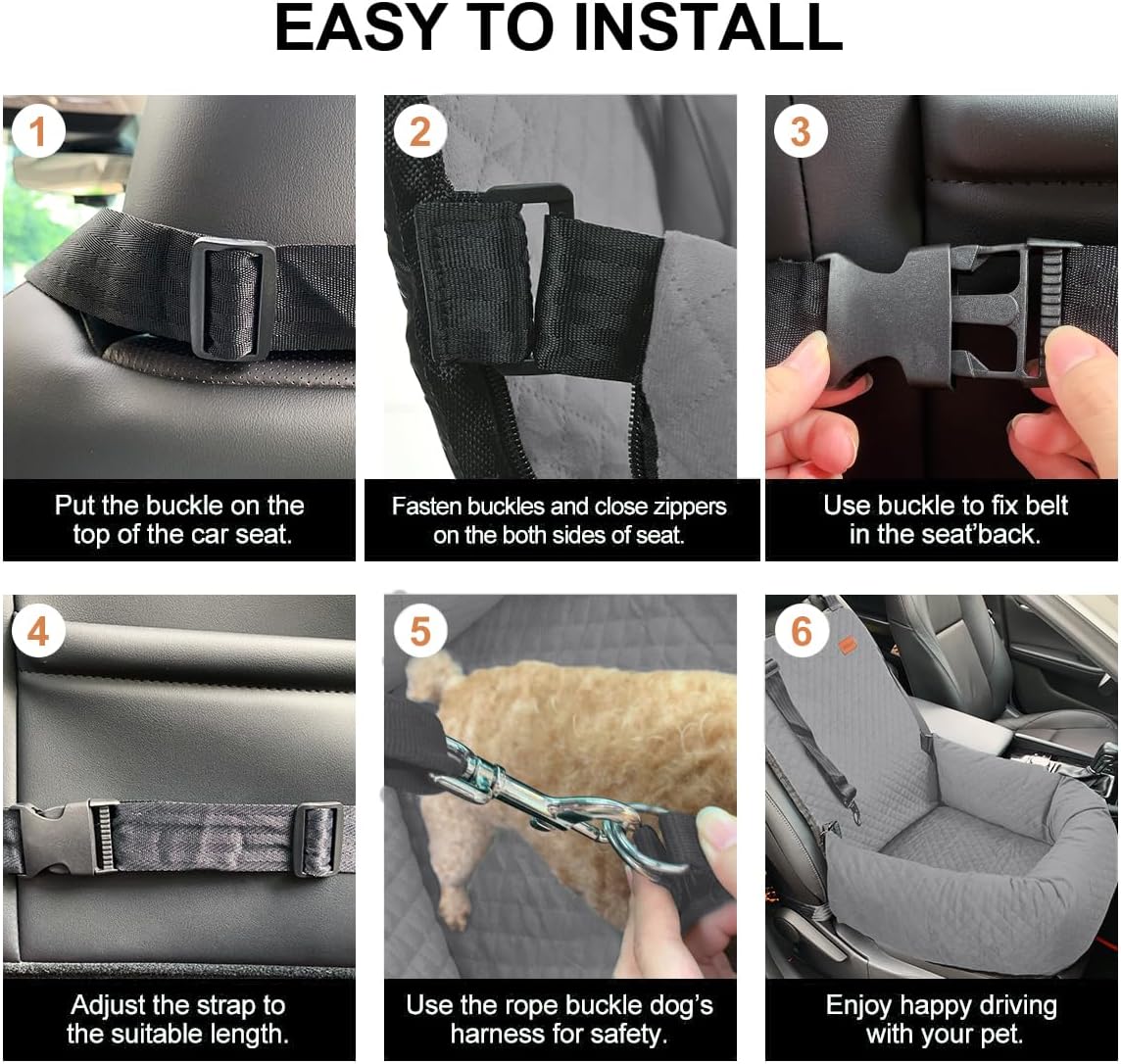 EASY TO INSTALL

1
Put the buckle on the top of the car seat.

2
Fasten buckles and close zippers on the both sides of seat.

3
Use buckle to fix belt in the seat'back.

4
Adjust the strap to the suitable length.

5
Use the rope buckle dog's harness for safety.

6
Enjoy happy driving with your pet.